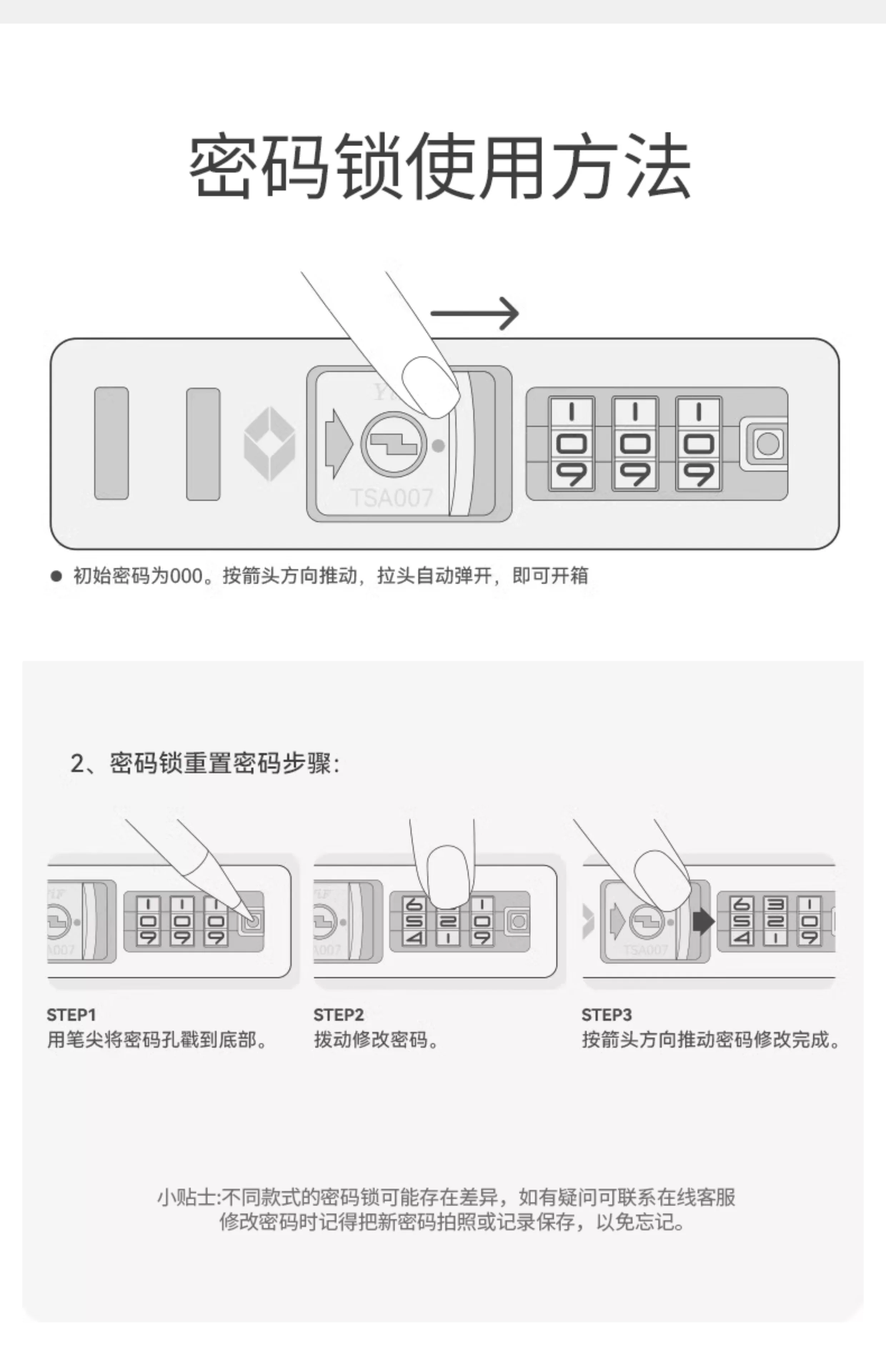 密码锁使用方法

TSA007

● 初始密码为000。按箭头方向推动，拉头自动弹开，即可开箱

2、密码锁重置密码步骤:

STEP1
用笔尖将密码孔戳到底部。

STEP2
拨动修改密码。

STEP3
按箭头方向推动密码修改完成。

小贴士:不同款式的密码锁可能存在差异，如有疑问可联系在线客服
修改密码时记得把新密码拍照或记录保存，以免忘记。