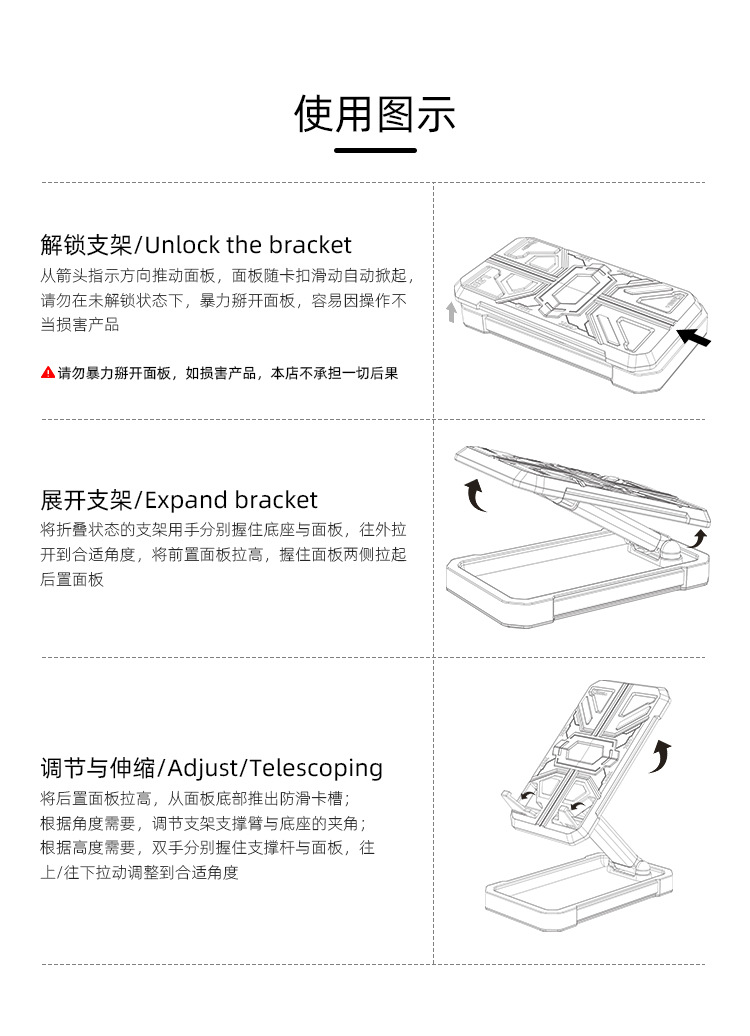 使用图示

解锁支架/Unlock the bracket

从箭头指示方向推动面板，面板随卡扣滑动自动掀起，请勿在未解锁状态下，暴力掰开面板，容易因操作不当损害产品

请勿暴力掰开面板，如损害产品，本店不承担一切后果

展开支架/Expand bracket

将折叠状态的支架用手分别握住底座与面板，往外拉开到合适角度，将前置面板拉高，握住面板两侧拉起后置面板

调节与伸缩/Adjust/Telescoping

将后置面板拉高，从面板底部推出防滑卡槽；
根据角度需要，调节支架支撑臂与底座的夹角；
根据高度需要，双手分别握住支撑杆与面板，往上/往下拉动调整到合适角度