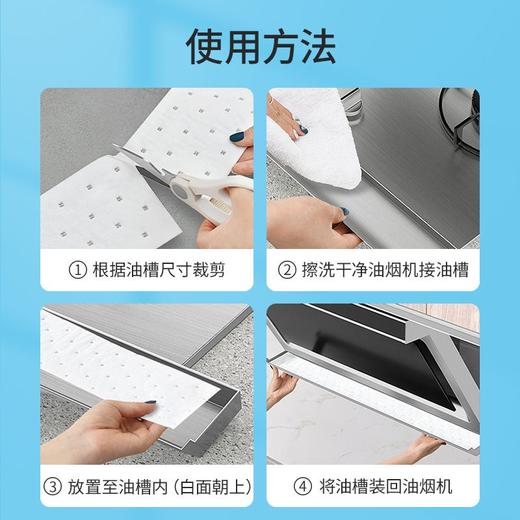 使用方法

① 根据油槽尺寸裁剪

② 擦洗干净油烟机接油槽

③ 放置至油槽内（白面朝上）

④ 将油槽装回油烟机