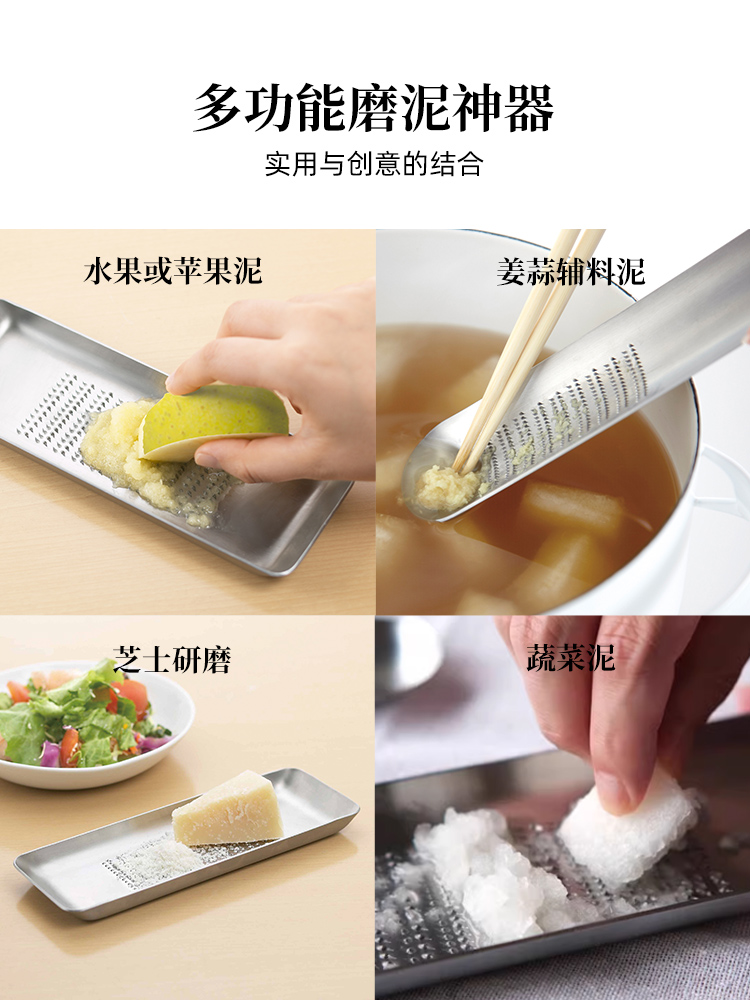 多功能磨泥神器

实用与创意的结合

水果或苹果泥

姜蒜辅料泥

芝士研磨

蔬菜泥