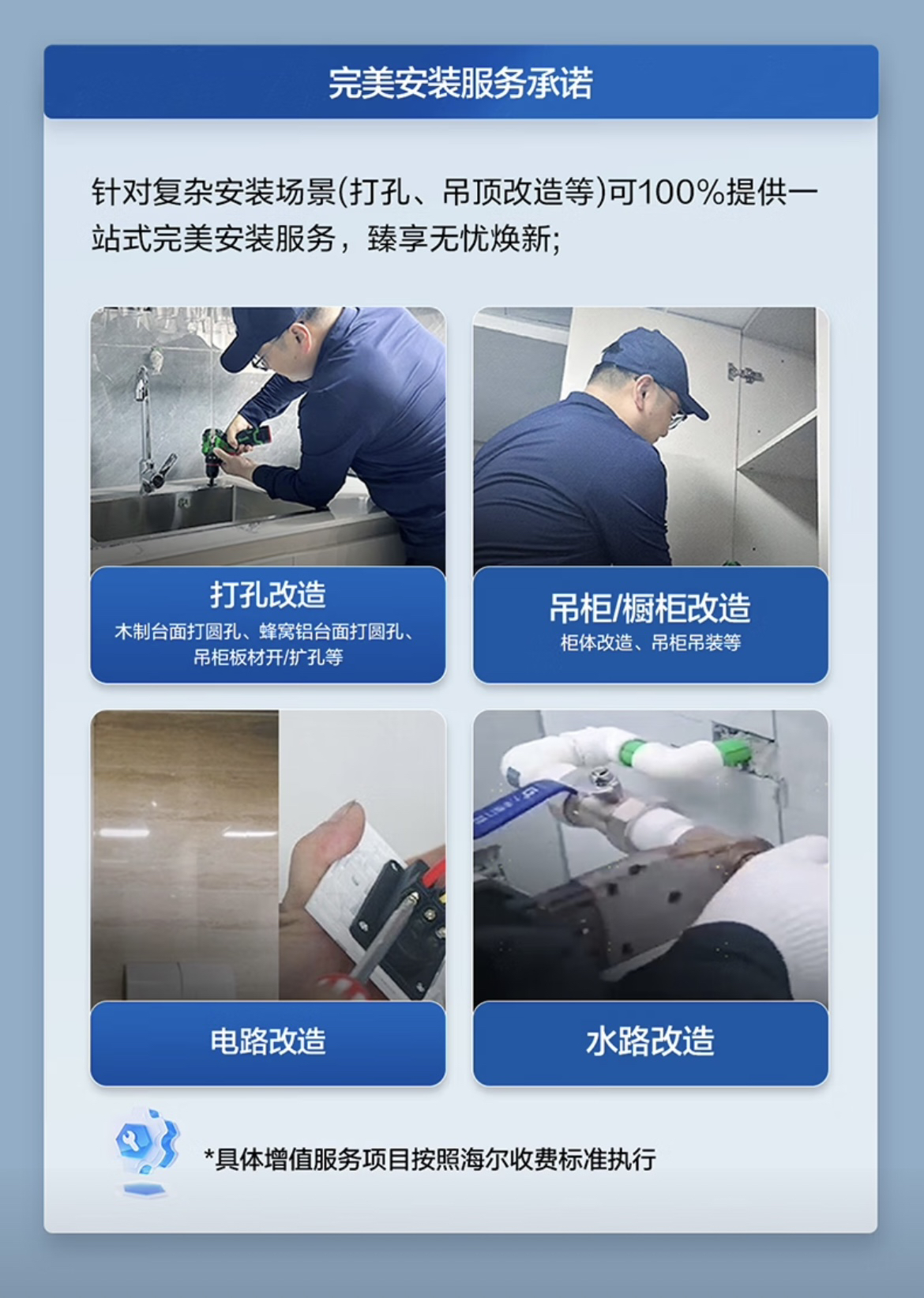 完美安装服务承诺

针对复杂安装场景(打孔、吊顶改造等)可100%提供一站式完美安装服务，臻享无忧焕新;

打孔改造
木制台面打圆孔、蜂窝铝台面打圆孔、吊柜板材开/扩孔等

吊柜/橱柜改造
柜体改造、吊柜吊装等

电路改造

水路改造

*具体增值服务项目按照海尔收费标准执行