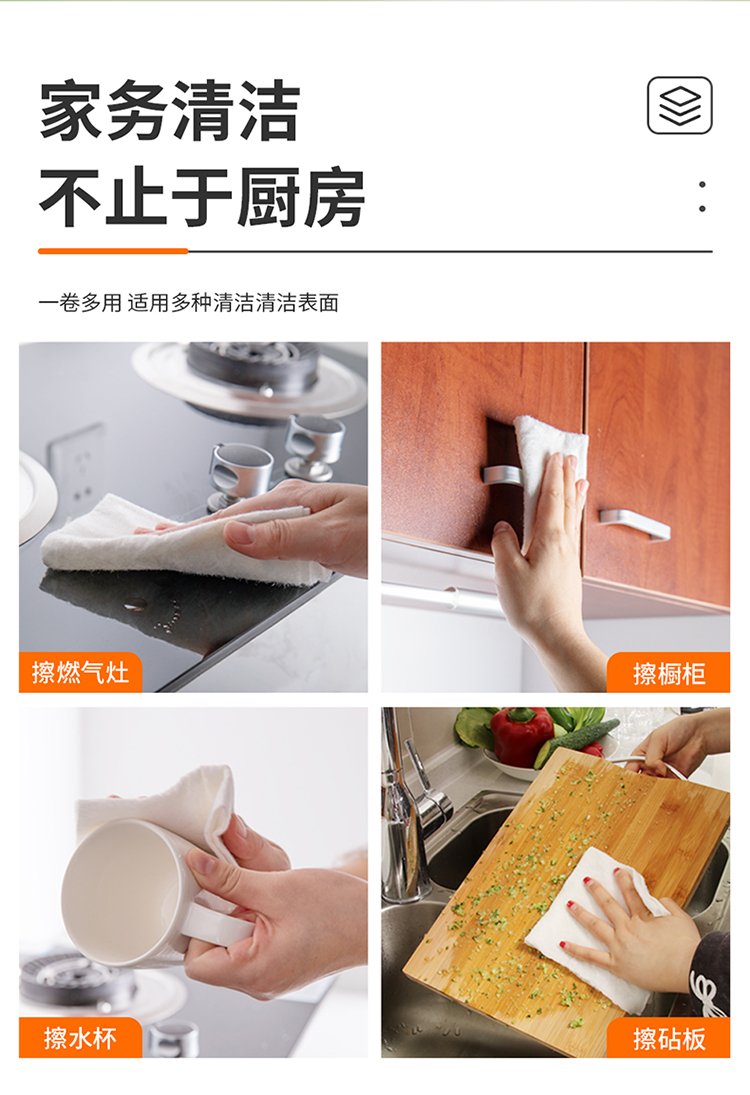 家务清洁
不止于厨房

一卷多用 适用多种清洁清洁表面

擦燃气灶

擦橱柜

擦水杯

擦砧板