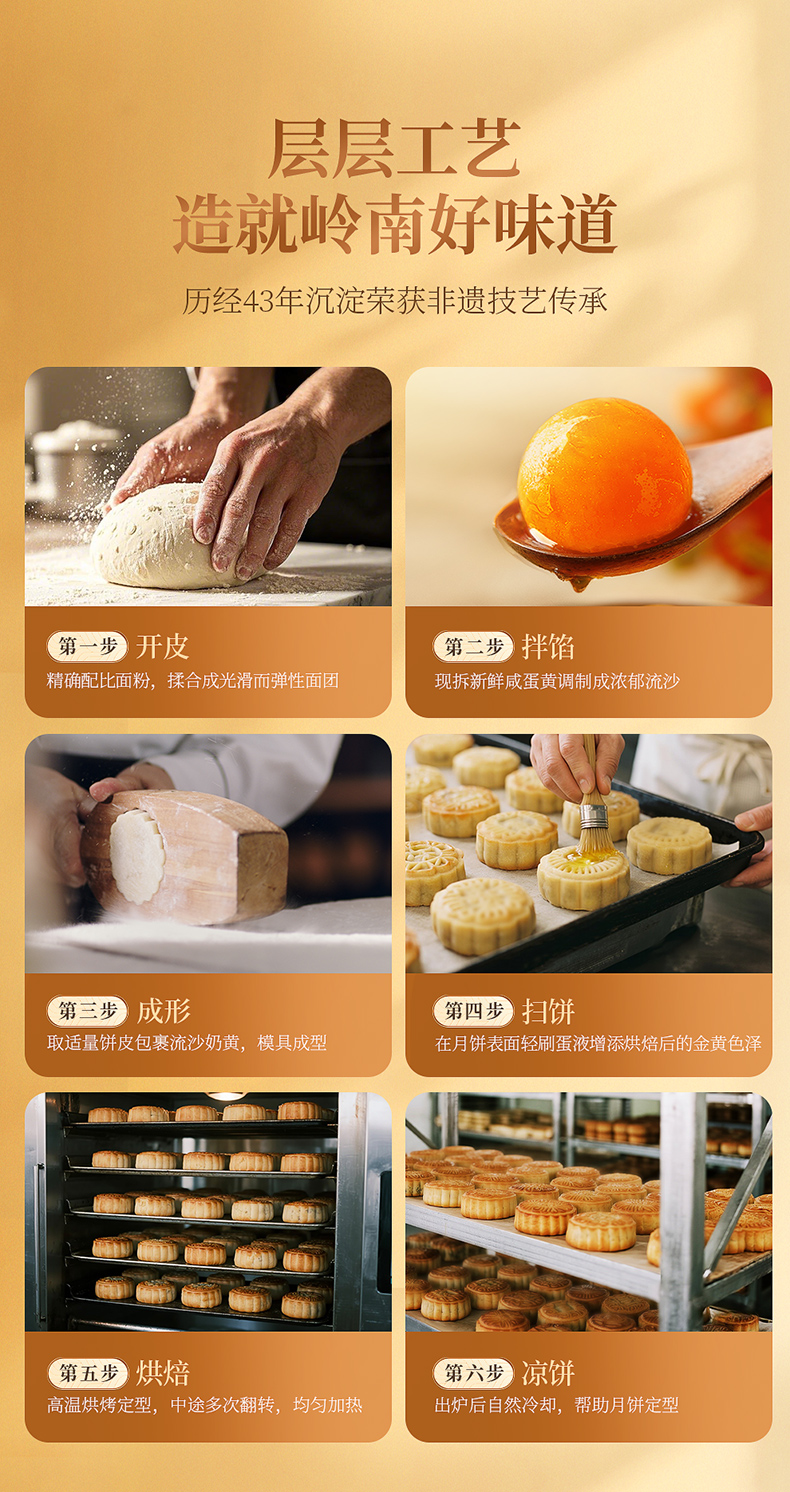 层层工艺
造就岭南好味道

历经43年沉淀荣获非遗技艺传承

第一步 开皮
精确配比面粉，揉合成光滑而弹性面团

第二步 拌馅
现拆新鲜咸蛋黄调制成浓郁流沙

第三步 成形
取适量饼皮包裹流沙奶黄，模具成型

第四步 扫饼
在月饼表面轻刷蛋液增添烘焙后的金黄色泽

第五步 烘焙
高温烘烤定型，中途多次翻转，均匀加热

第六步 凉饼
出炉后自然冷却，帮助月饼定型