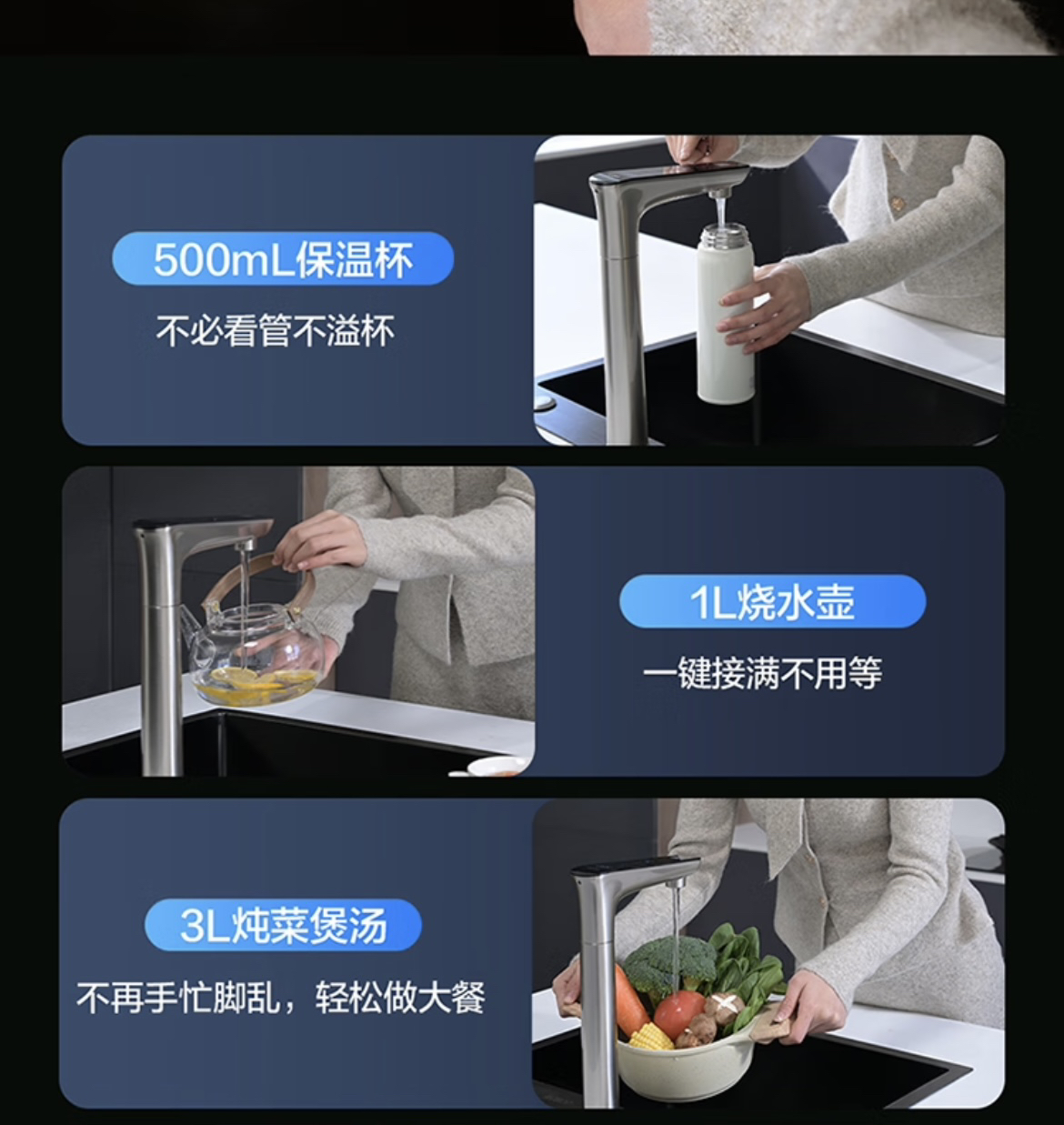 500mL保温杯

不必看管不溢杯

1L烧水壶

一键接满不用等

3L炖菜煲汤

不再手忙脚乱，轻松做大餐