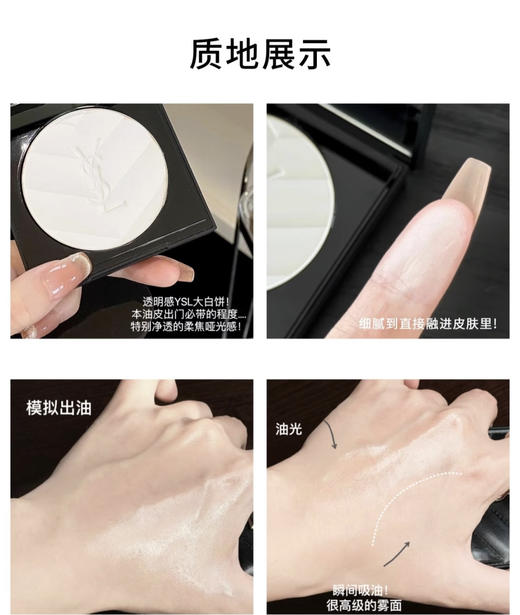 质地展示

透明感YSL大白饼！
本油皮出门必带的程度...
特别净透的柔焦哑光感！

细腻到直接融进皮肤里！

模拟出油

油光

瞬间吸油！
很高级的雾面