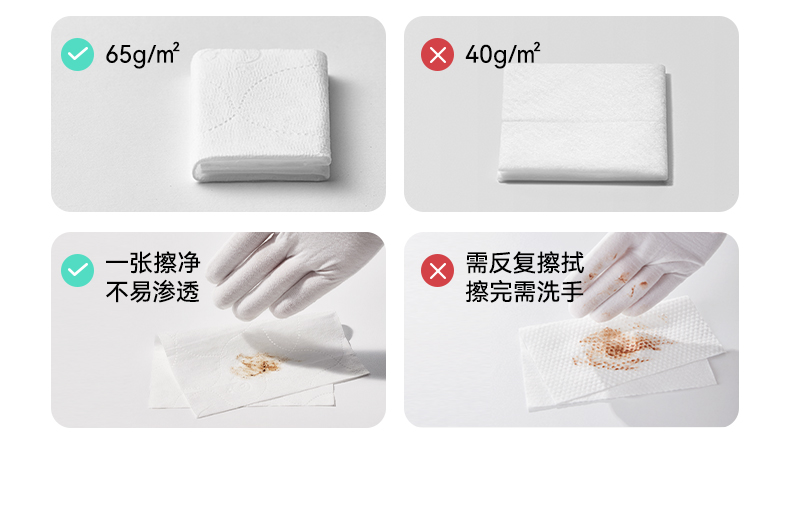 65g/㎡

40g/㎡

一张擦净
不易渗透

需反复擦拭
擦完需洗手