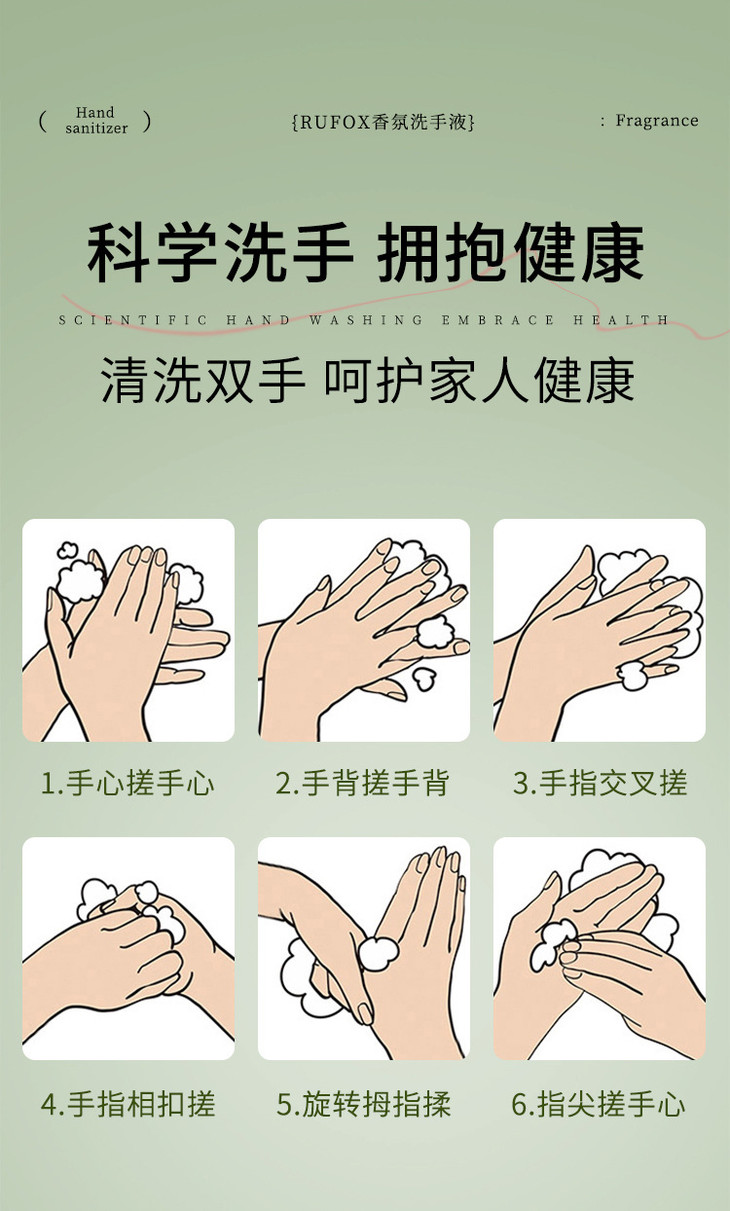 ( Hand sanitizer )

{RUFOX香氛洗手液}

: Fragrance

科学洗手 拥抱健康

SCIENTIFIC HAND WASHING EMBRACE HEALTH

清洗双手 呵护家人健康

1.手心搓手心

2.手背搓手背

3.手指交叉搓

4.手指相扣搓

5.旋转拇指揉

6.指尖搓手心