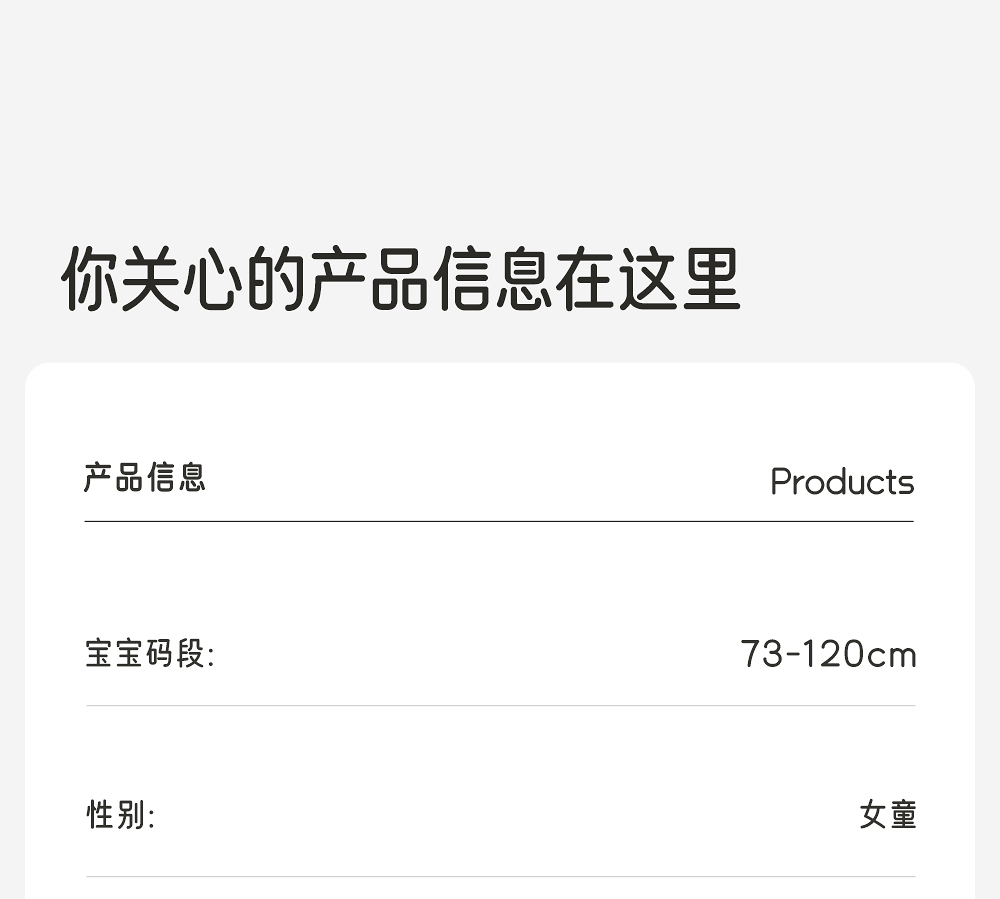 你关心的产品信息在这里

产品信息 Products

宝宝码段: 73-120cm

性别: 女童