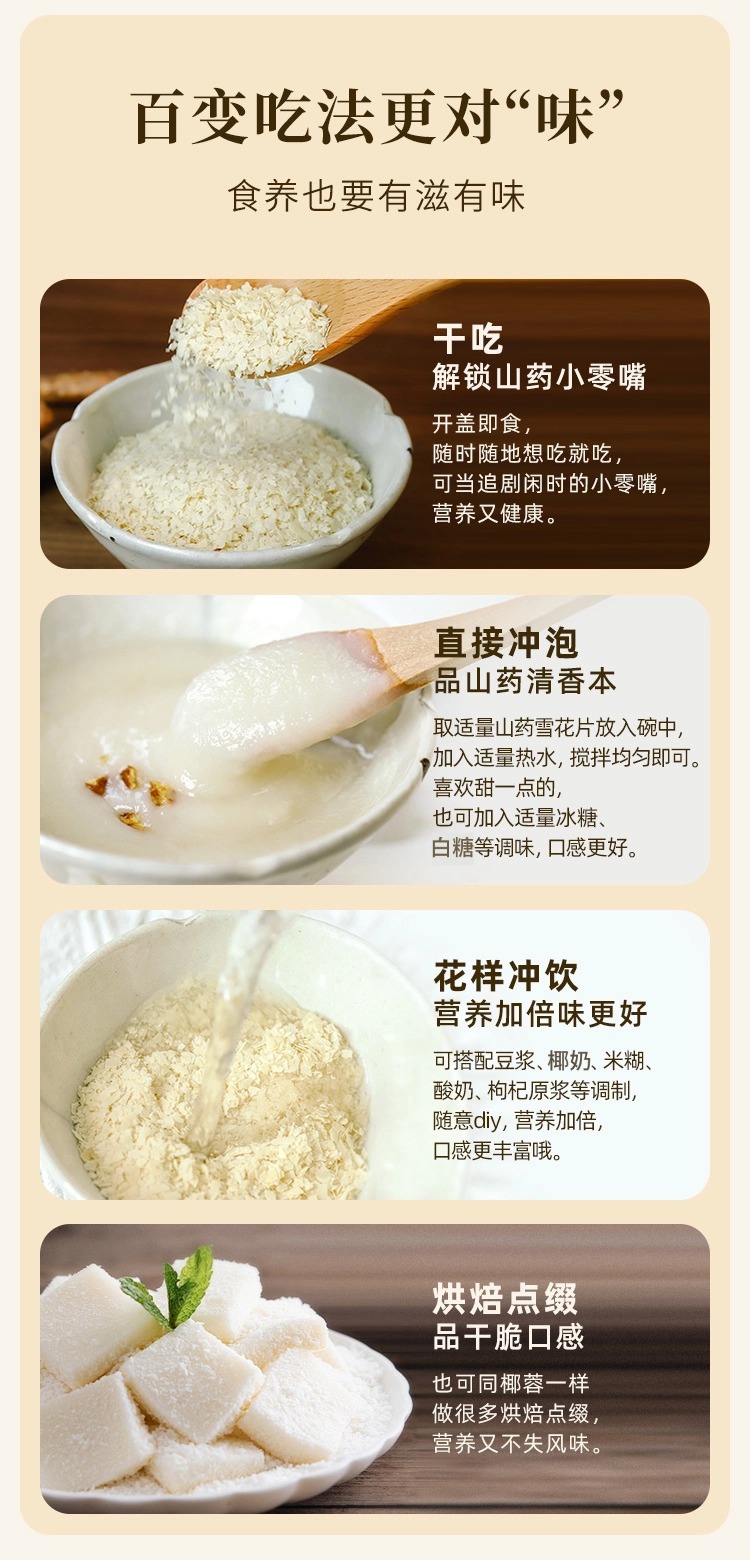 百变吃法更对“味”

食养也要有滋有味

干吃
解锁山药小零嘴

开盖即食，
随时随地想吃就吃，
可当追剧闲时的小零嘴，
营养又健康。

直接冲泡
品山药清香本

取适量山药雪花片放入碗中，
加入适量热水，搅拌均匀即可。
喜欢甜一点的，
也可加入适量冰糖、
白糖等调味，口感更好。

花样冲饮
营养加倍味更好

可搭配豆浆、椰奶、米糊、
酸奶、枸杞原浆等调制，
随意diy，营养加倍，
口感更丰富哦。

烘焙点缀
品干脆口感

也可同椰蓉一样
做很多烘焙点缀，
营养又不失风味。