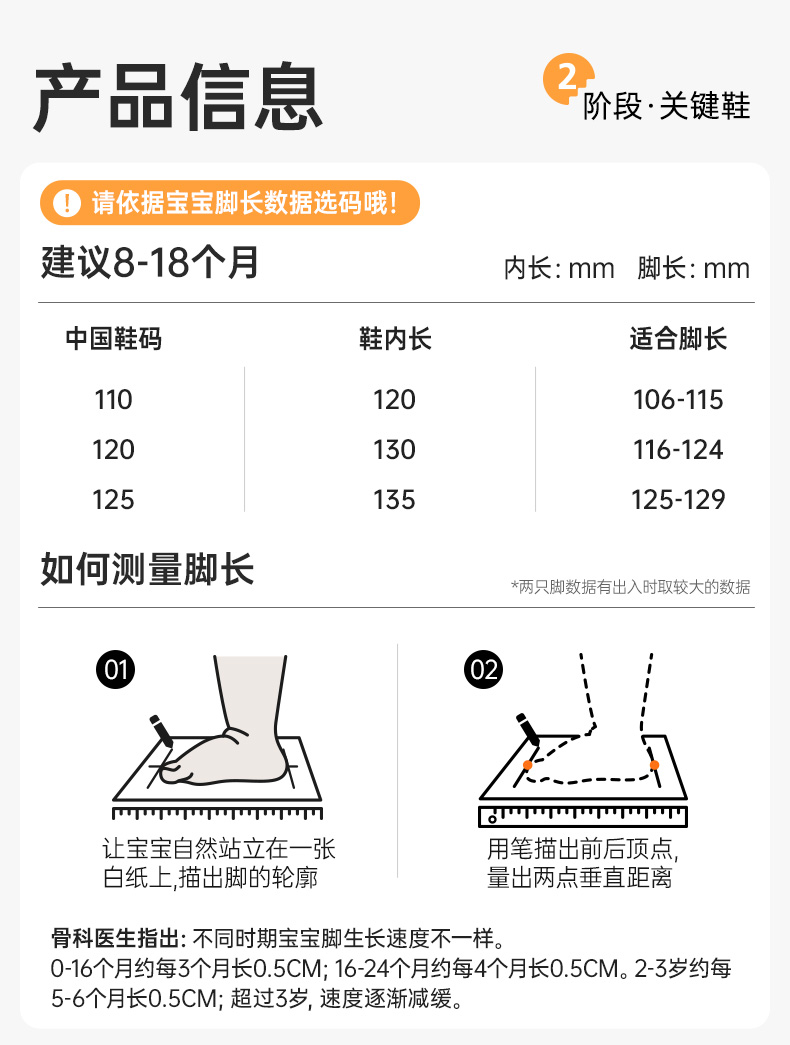 产品信息

2 阶段·关键鞋

! 请依据宝宝脚长数据选码哦!

建议8-18个月

内长: mm 脚长: mm

| 中国鞋码 | 鞋内长 | 适合脚长 |
|---|---|---|
| 110 | 120 | 106-115 |
| 120 | 130 | 116-124 |
| 125 | 135 | 125-129 |

如何测量脚长

*两只脚数据有出入时取较大的数据

01

让宝宝自然站立在一张白纸上,描出脚的轮廓

02

用笔描出前后顶点,量出两点垂直距离

骨科医生指出: 不同时期宝宝脚生长速度不一样。0-16个月约每3个月长0.5CM; 16-24个月约每4个月长0.5CM。2-3岁约每5-6个月长0.5CM; 超过3岁, 速度逐渐减缓。