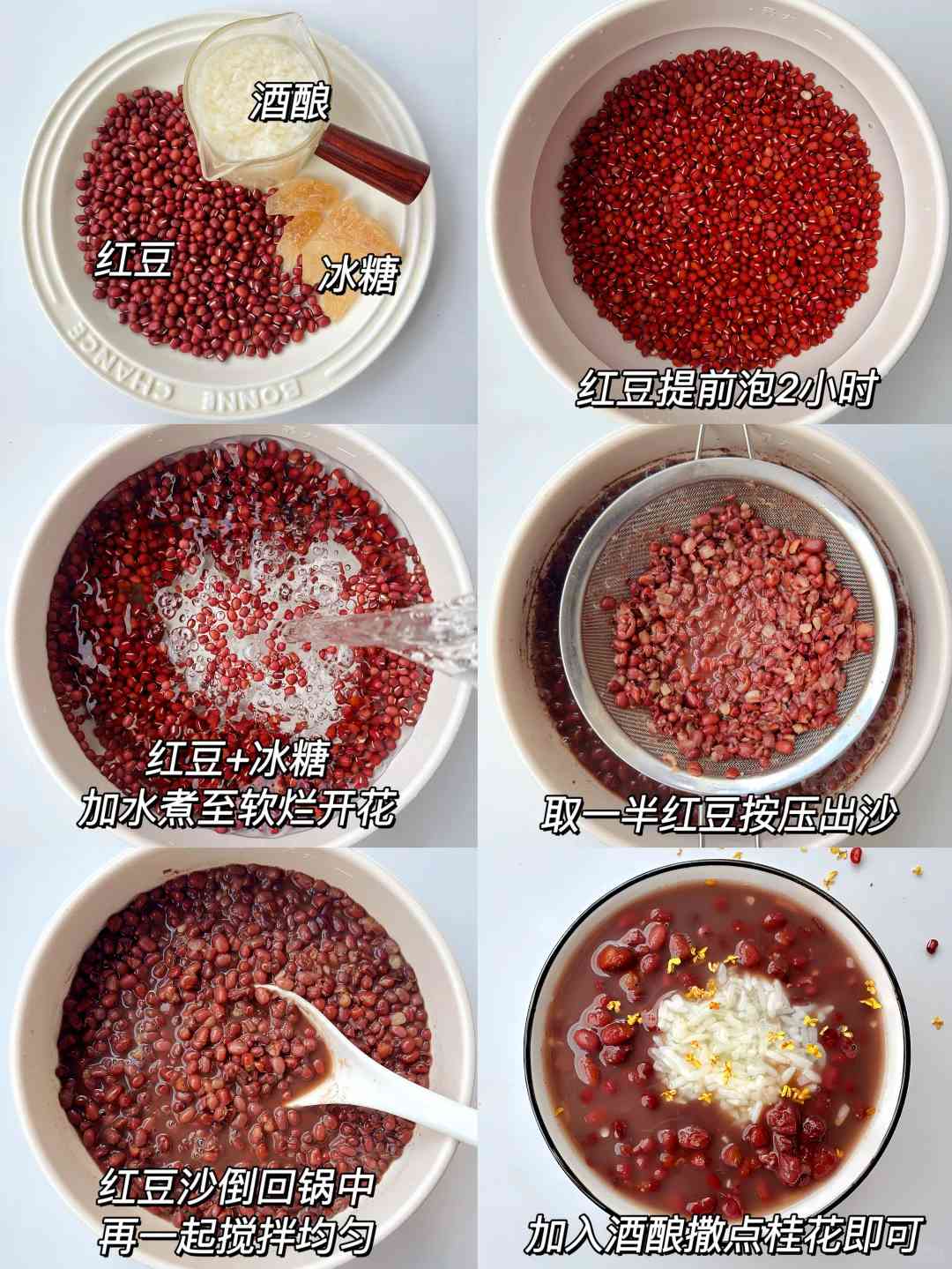 酒酿

红豆

冰糖

BONNE CHANCE

红豆提前泡2小时

红豆+冰糖
加水煮至软烂开花

取一半红豆按压出沙

红豆沙倒回锅中
再一起搅拌均匀

加入酒酿撒点桂花即可