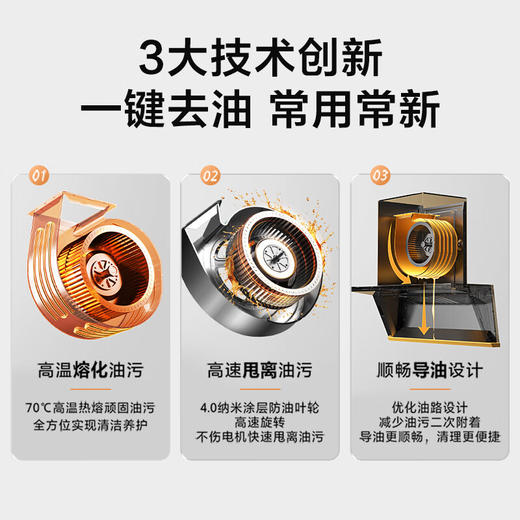 3大技术创新
一键去油 常用常新

01
高温熔化油污
70℃高温热熔顽固油污
全方位实现清洁养护

02
高速甩离油污
4.0纳米涂层防油叶轮
高速旋转
不伤电机快速甩离油污

03
顺畅导油设计
优化油路设计
减少油污二次附着
导油更顺畅，清理更便捷