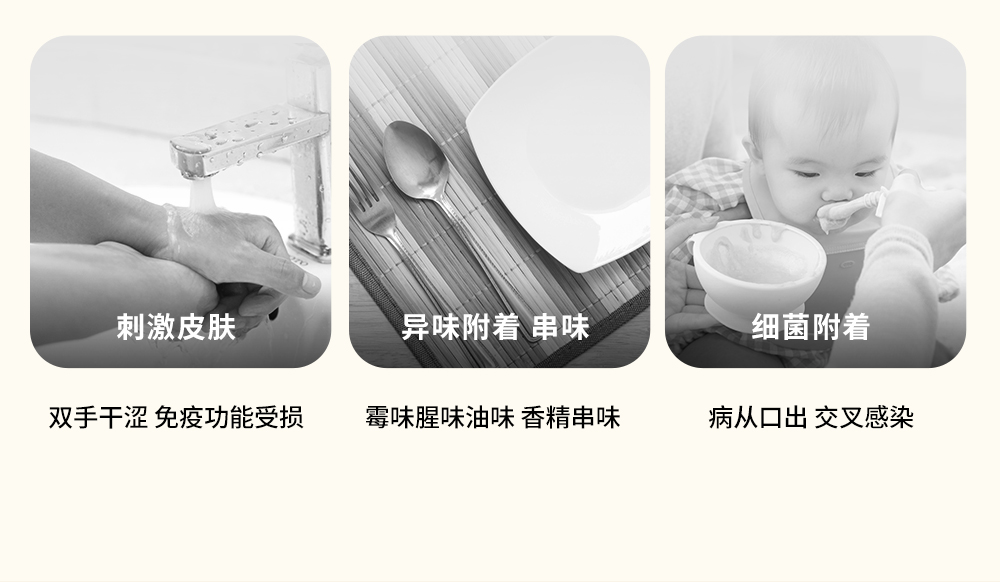 刺激皮肤

双手干涩 免疫功能受损

异味附着 串味

霉味腥味油味 香精串味

细菌附着

病从口出 交叉感染