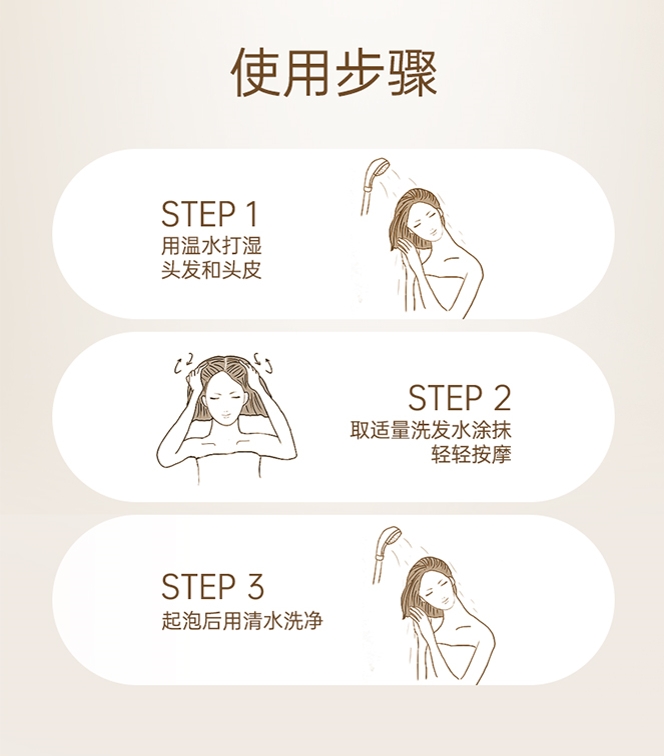 使用步骤

STEP 1
用温水打湿
头发和头皮

STEP 2
取适量洗发水涂抹
轻轻按摩

STEP 3
起泡后用清水洗净