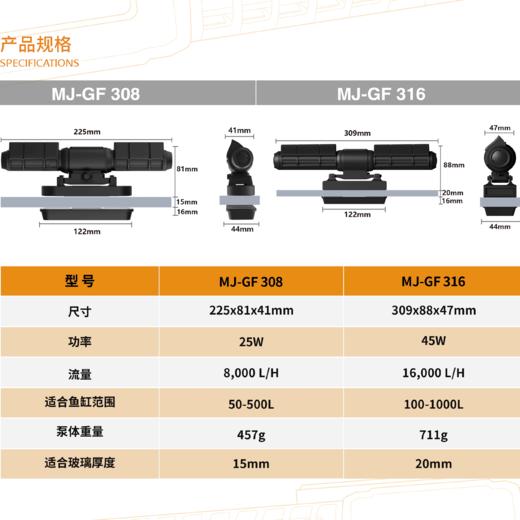 产品规格
SPECIFICATIONS

MJ-GF 308

MJ-GF 316

225mm
81mm
15mm
16mm
122mm
41mm
44mm
309mm
88mm
20mm
16mm
122mm
47mm
44mm

| 型号 | MJ-GF 308 | MJ-GF 316 |
|---|---|---|
| 尺寸 | 225x81x41mm | 309x88x47mm |
| 功率 | 25W | 45W |
| 流量 | 8,000 L/H | 16,000 L/H |
| 适合鱼缸范围 | 50-500L | 100-1000L |
| 泵体重量 | 457g | 711g |
| 适合玻璃厚度 | 15mm | 20mm |