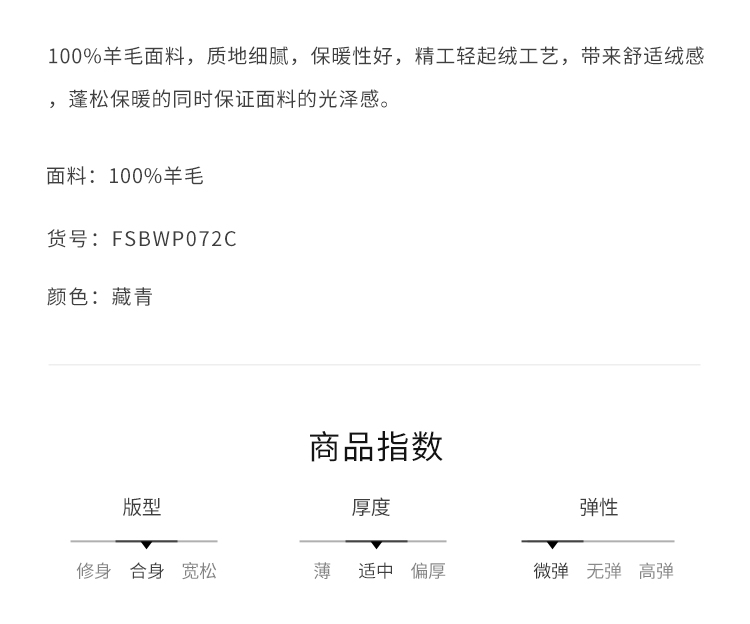 100%羊毛面料，质地细腻，保暖性好，精工轻起绒工艺，带来舒适绒感，蓬松保暖的同时保证面料的光泽感。

面料：100%羊毛

货号：FSBWP072C

颜色：藏青

商品指数

版型
修身 合身 宽松

厚度
薄 适中 偏厚

弹性
微弹 无弹 高弹