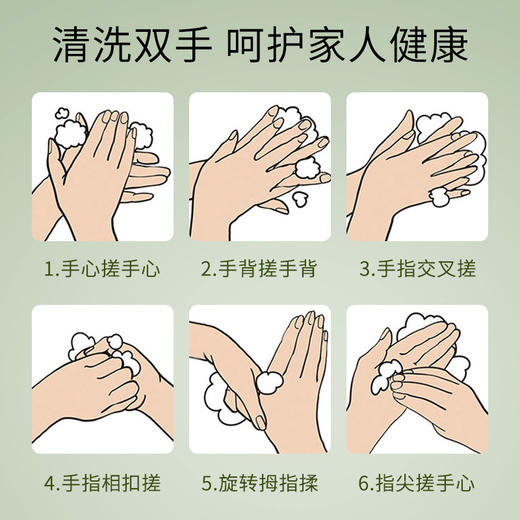 清洗双手 呵护家人健康

1.手心搓手心

2.手背搓手背

3.手指交叉搓

4.手指相扣搓

5.旋转拇指揉

6.指尖搓手心