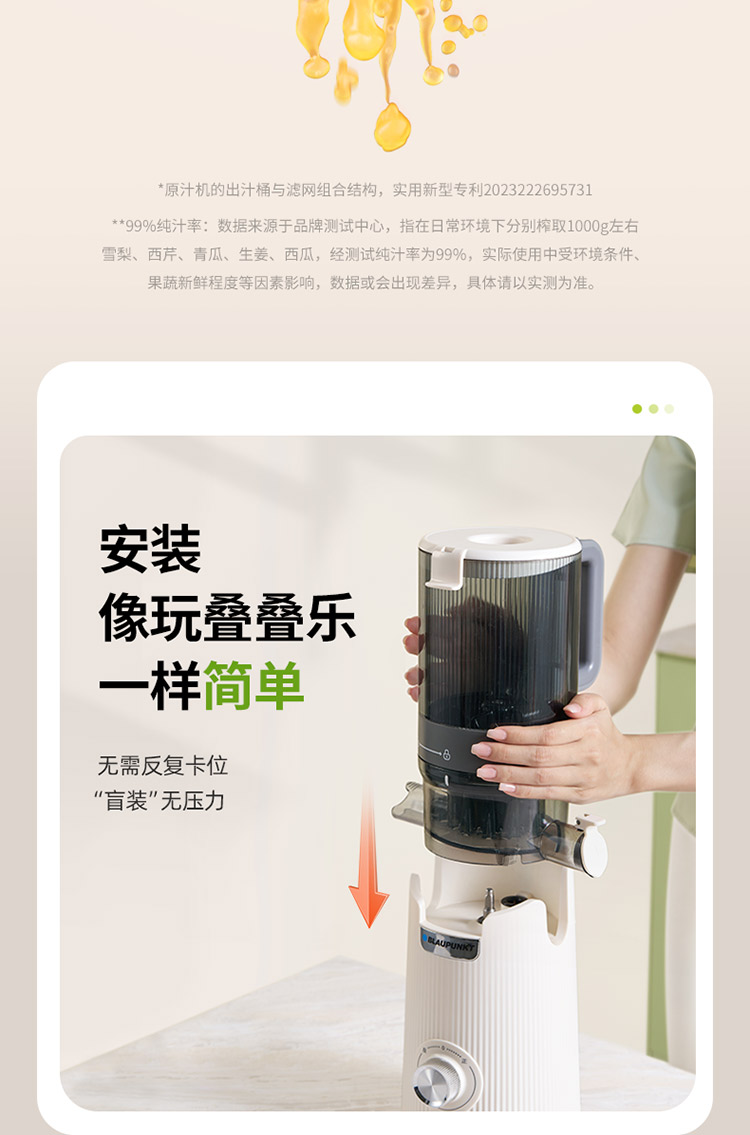 *原汁机的出汁桶与滤网组合结构，实用新型专利2023222695731

**99%纯汁率：数据来源于品牌测试中心，指在日常环境下分别榨取1000g左右雪梨、西芹、青瓜、生姜、西瓜，经测试纯汁率为99%，实际使用中受环境条件、果蔬新鲜程度等因素影响，数据或会出现差异，具体请以实测为准。

安装
像玩叠叠乐
一样简单

无需反复卡位
“盲装”无压力

BLAUPUNKT