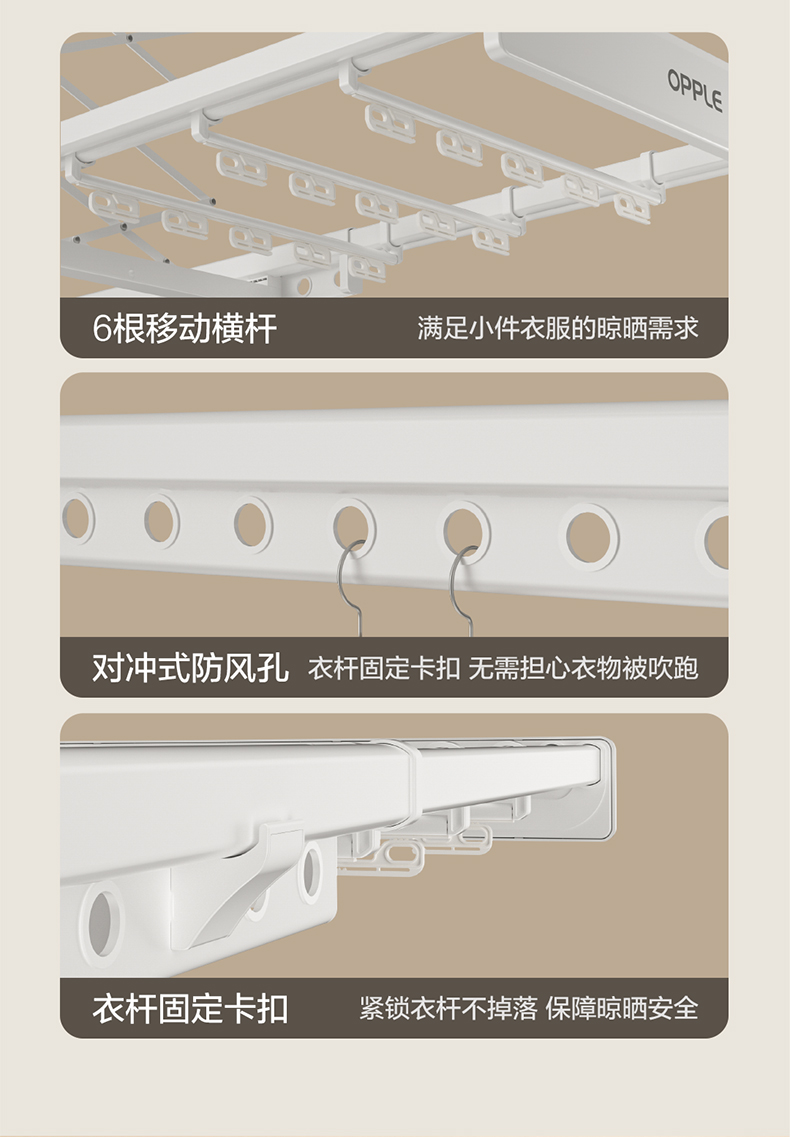 OPPLE

6根移动横杆
满足小件衣服的晾晒需求

对冲式防风孔
衣杆固定卡扣 无需担心衣物被吹跑

衣杆固定卡扣
紧锁衣杆不掉落 保障晾晒安全