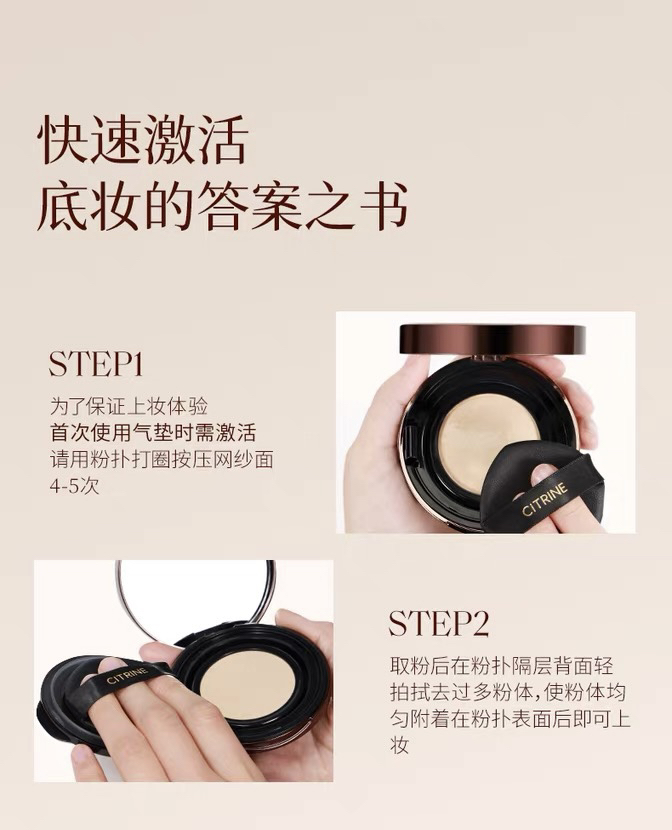 快速激活
底妆的答案之书

STEP1
为了保证上妆体验
首次使用气垫时需激活
请用粉扑打圈按压网纱面
4-5次

CITRINE

CITRINE

STEP2
取粉后在粉扑隔层背面轻拍拭去过多粉体，使粉体均匀附着在粉扑表面后即可上妆