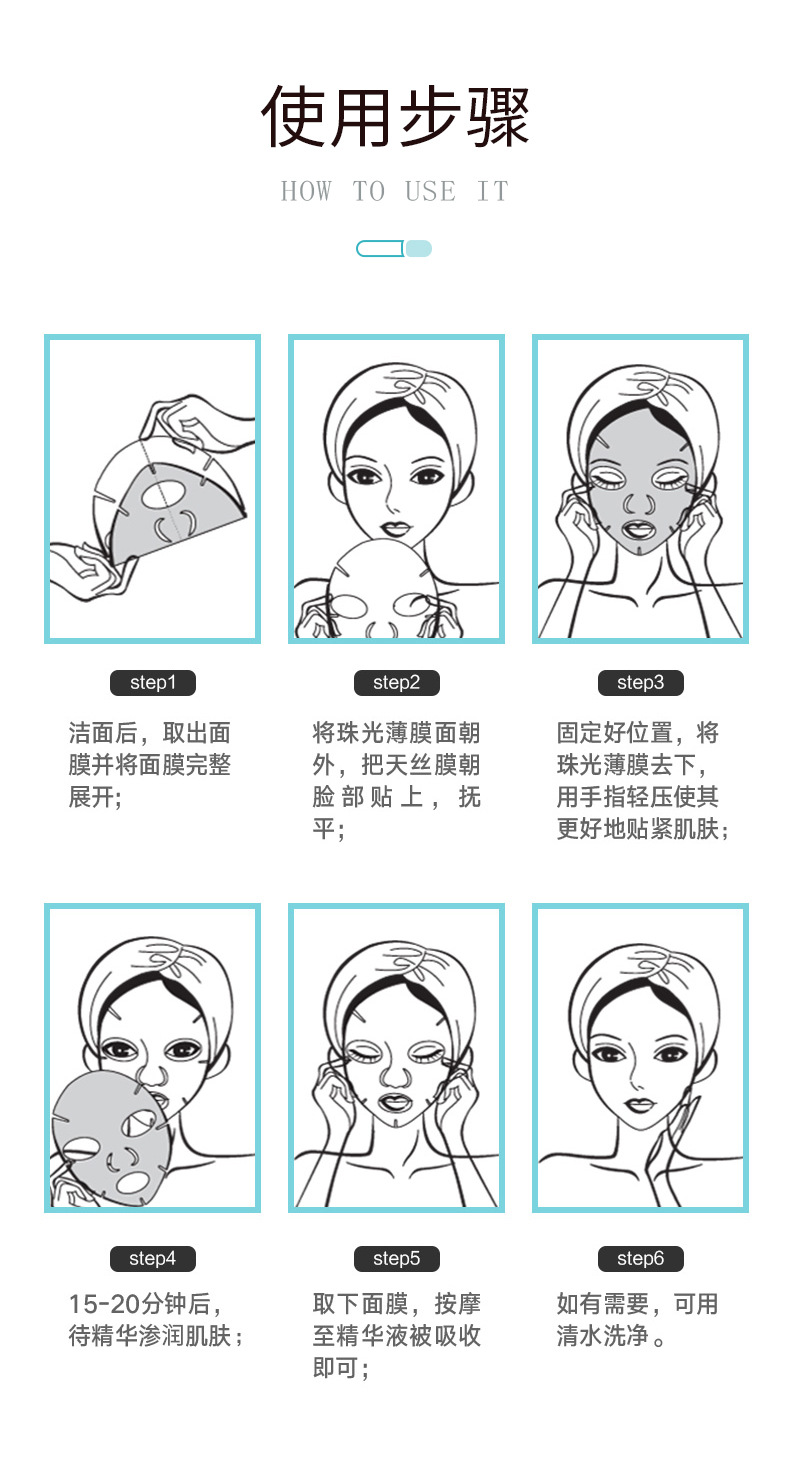 使用步骤

HOW TO USE IT

step1

洁面后，取出面膜并将面膜完整展开;

step2

将珠光薄膜面朝外，把天丝膜朝脸部贴上，抚平;

step3

固定好位置，将珠光薄膜去下，用手指轻压使其更好地贴紧肌肤;

step4

15-20分钟后，待精华渗润肌肤;

step5

取下面膜，按摩至精华液被吸收即可;

step6

如有需要，可用清水洗净。