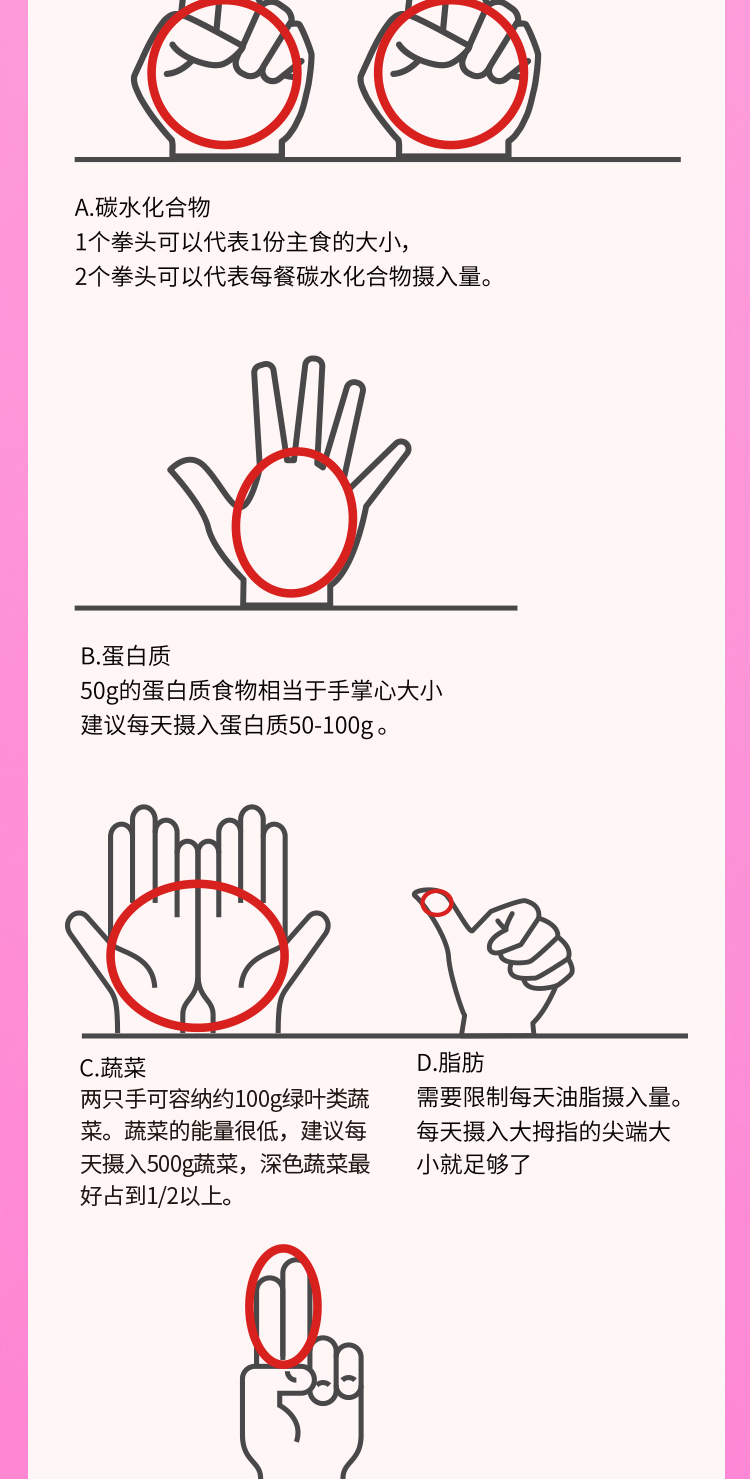 A.碳水化合物
1个拳头可以代表1份主食的大小，
2个拳头可以代表每餐碳水化合物摄入量。

B.蛋白质
50g的蛋白质食物相当于手掌心大小
建议每天摄入蛋白质50-100g 。

C.蔬菜
两只手可容纳约100g绿叶类蔬菜。蔬菜的能量很低，建议每天摄入500g蔬菜，深色蔬菜最好占到1/2以上。

D.脂肪
需要限制每天油脂摄入量。每天摄入大拇指的尖端大小就足够了