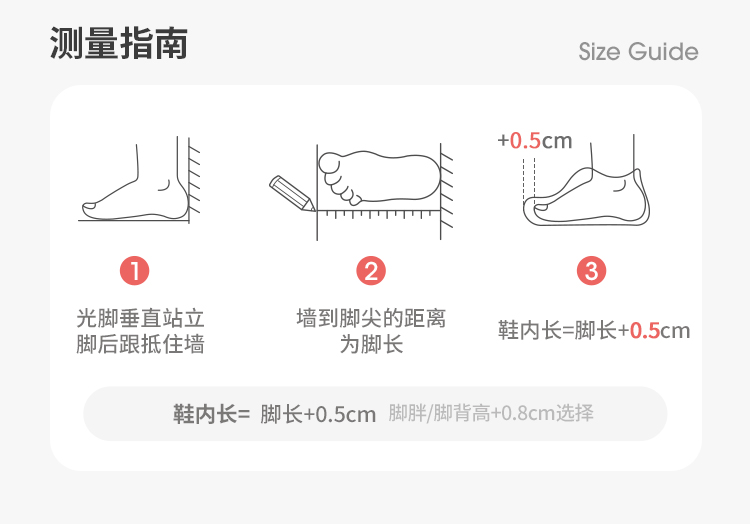 测量指南

Size Guide

+0.5cm

1
光脚垂直站立
脚后跟抵住墙

2
墙到脚尖的距离
为脚长

3
鞋内长=脚长+0.5cm

鞋内长= 脚长+0.5cm 脚胖/脚背高+0.8cm选择