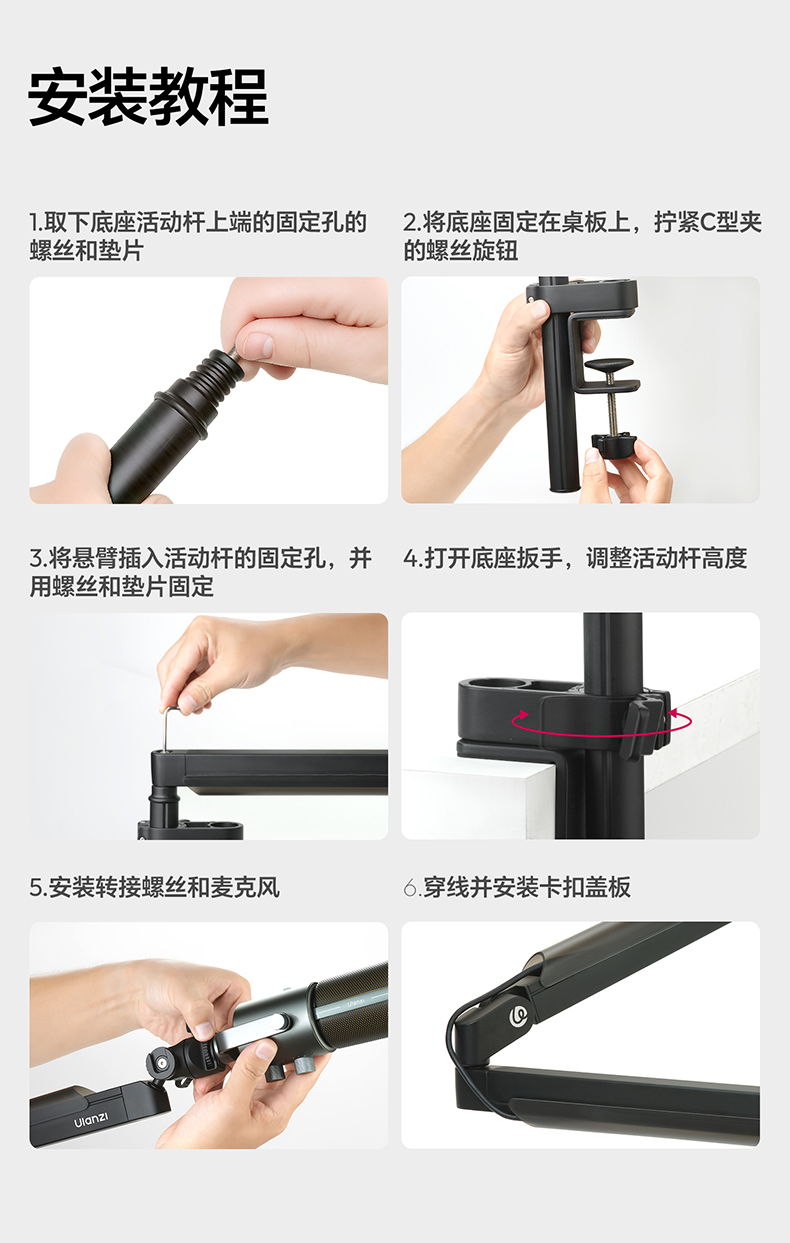 安装教程

1.取下底座活动杆上端的固定孔的螺丝和垫片

2.将底座固定在桌板上，拧紧C型夹的螺丝旋钮

3.将悬臂插入活动杆的固定孔，并用螺丝和垫片固定

4.打开底座扳手，调整活动杆高度

5.安装转接螺丝和麦克风

6.穿线并安装卡扣盖板

Ulanzi