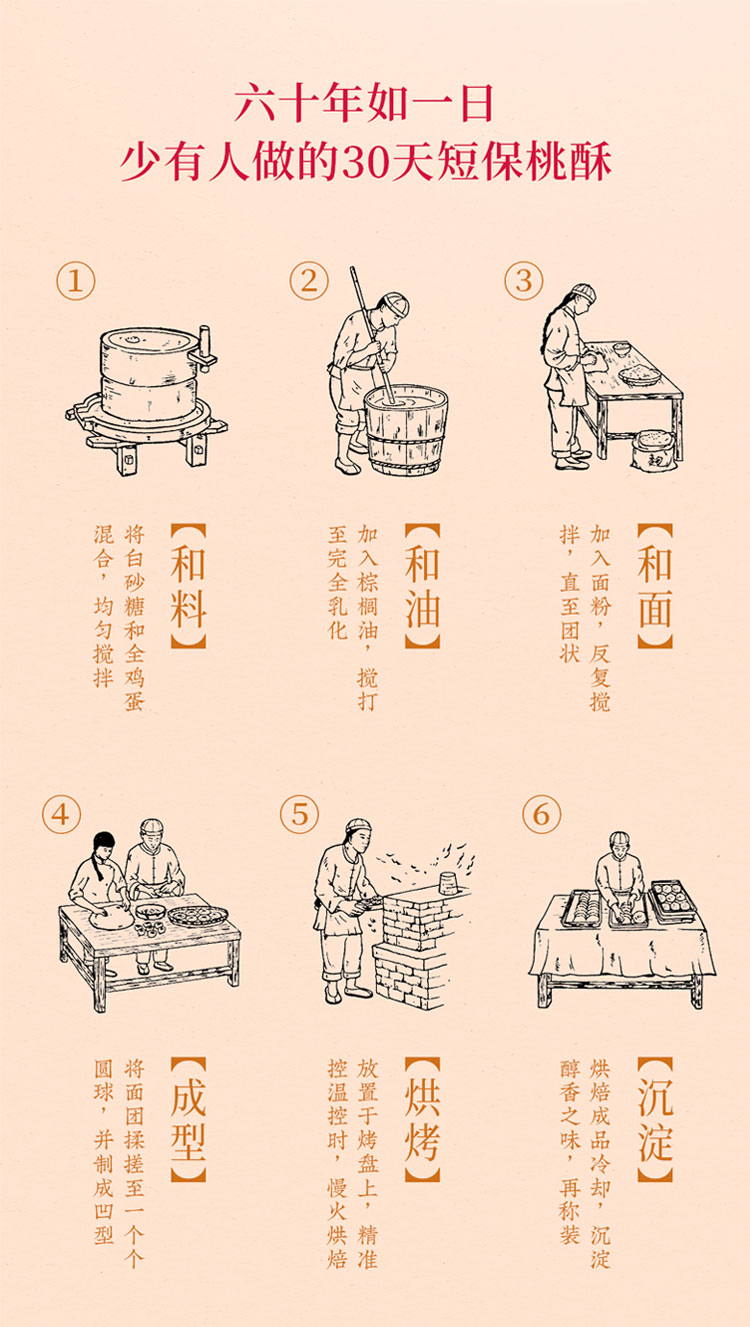 六十年如一日
少有人做的30天短保桃酥

①

【和料】

将白砂糖和全鸡蛋混合，均匀搅拌

②

【和油】

加入棕榈油，搅打至完全乳化

③

【和面】

加入面粉，反复搅拌，直至团状

④

【成型】

将面团揉搓至一个个圆球，并制成凹型

⑤

【烘烤】

放置于烤盘上，精准控温控时，慢火烘焙

⑥

【沉淀】

烘焙成品冷却，沉淀醇香之味，再称装