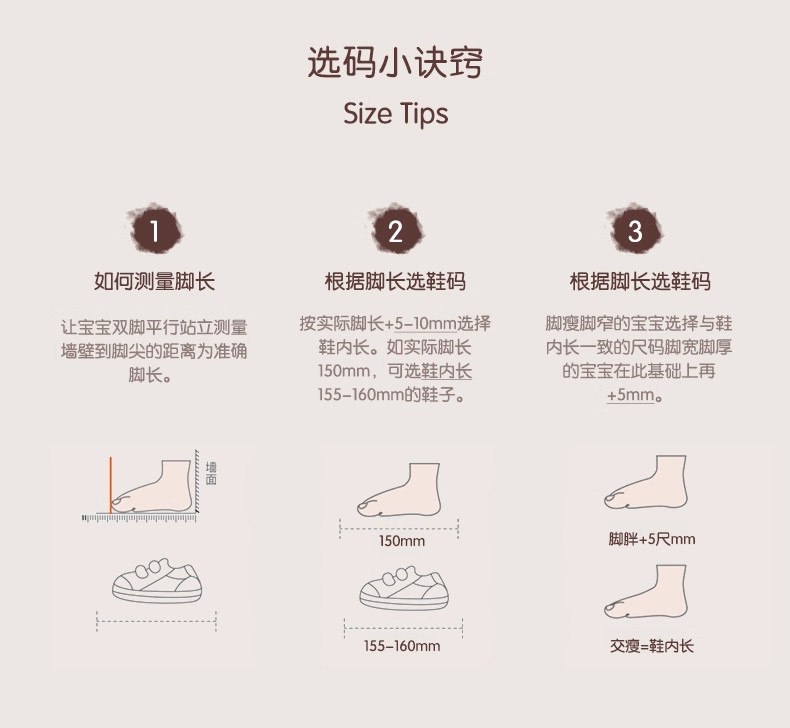 选码小诀窍

Size Tips

1

如何测量脚长

让宝宝双脚平行站立测量墙壁到脚尖的距离为准确脚长。

墙面

2

根据脚长选鞋码

按实际脚长+5-10mm选择鞋内长。如实际脚长150mm，可选鞋内长155-160mm的鞋子。

150mm

155-160mm

3

根据脚长选鞋码

脚瘦脚窄的宝宝选择与鞋内长一致的尺码脚宽脚厚的宝宝在此基础上再+5mm。

脚胖+5尺mm

交瘦=鞋内长