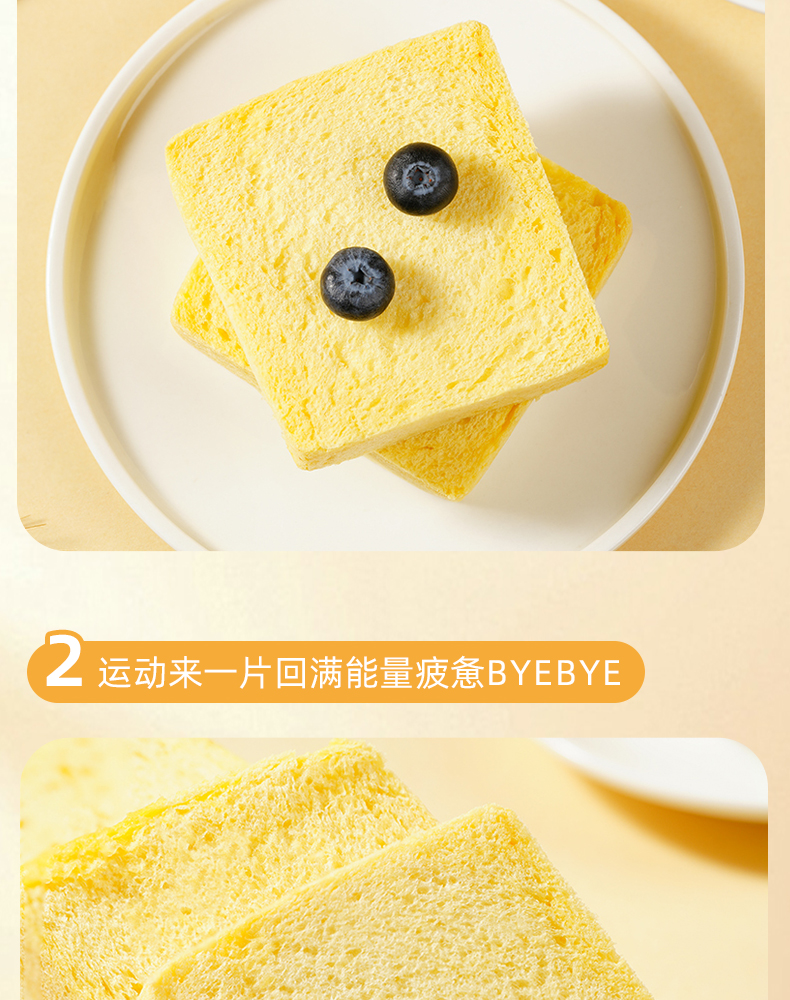 2 运动来一片回满能量疲惫BYEBYE