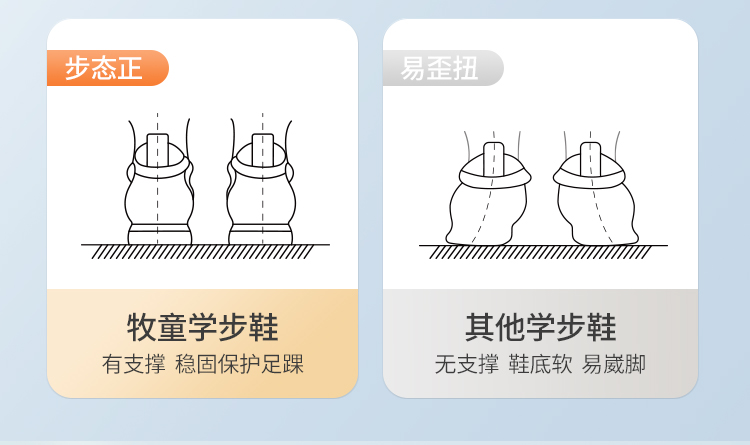 步态正

牧童学步鞋

有支撑 稳固保护足踝

易歪扭

其他学步鞋

无支撑 鞋底软 易崴脚