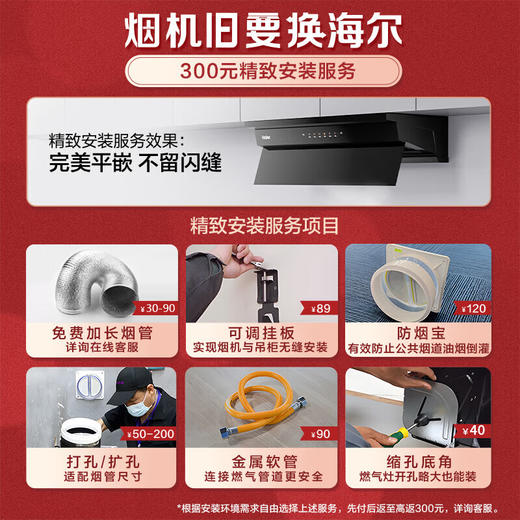 烟机旧要换海尔

300元精致安装服务

精致安装服务效果：
完美平嵌 不留闪缝

精致安装服务项目

¥30-90
免费加长烟管
详询在线客服

¥89
可调挂板
实现烟机与吊柜无缝安装

¥120
防烟宝
有效防止公共烟道油烟倒灌

¥50-200
打孔/扩孔
适配烟管尺寸

¥90
金属软管
连接燃气管道更安全

¥40
缩孔底角
燃气灶开孔略大也能装

*根据安装环境需求自由选择上述服务，先付后返至高返300元，详询客服。