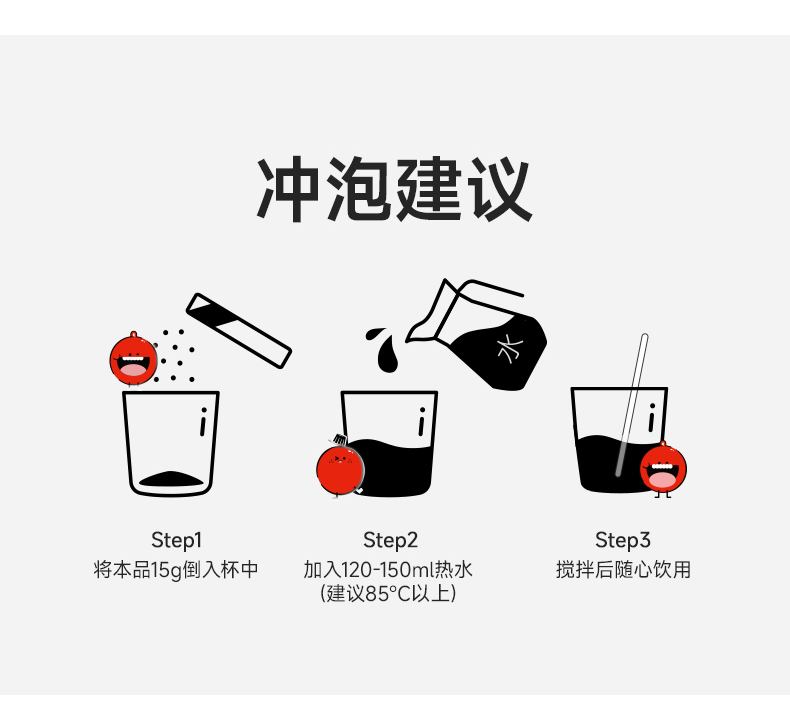 冲泡建议

水

Step1
将本品15g倒入杯中

Step2
加入120-150ml热水
(建议85°C以上)

Step3
搅拌后随心饮用