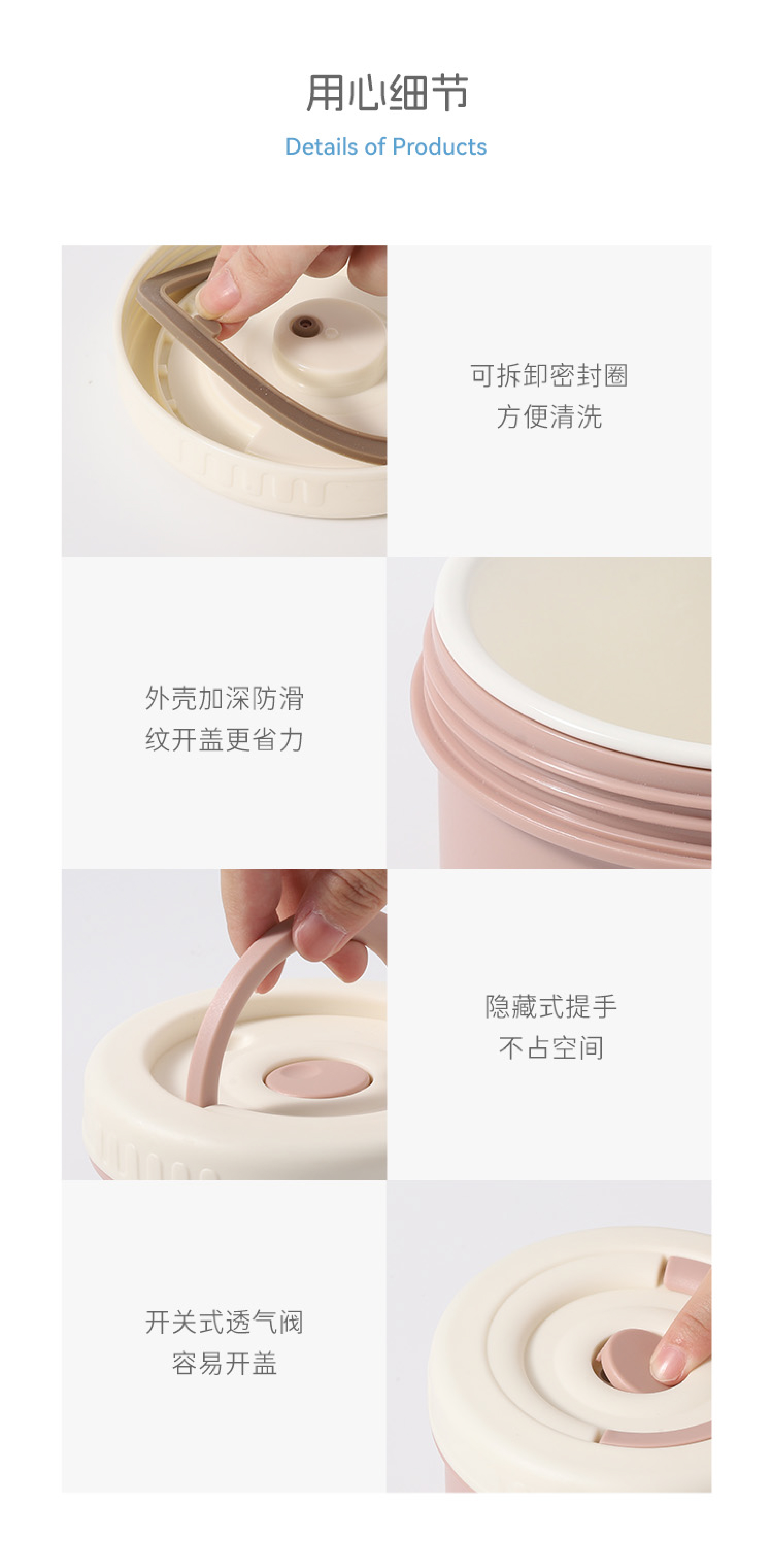 用心细节
Details of Products

可拆卸密封圈
方便清洗

外壳加深防滑
纹开盖更省力

隐藏式提手
不占空间

开关式透气阀
容易开盖