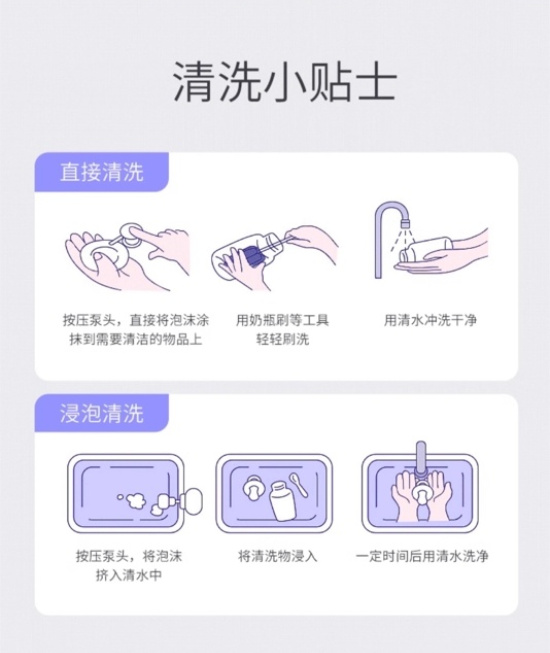 清洗小贴士

直接清洗

按压泵头，直接将泡沫涂抹到需要清洁的物品上

用奶瓶刷等工具轻轻刷洗

用清水冲洗干净

浸泡清洗

按压泵头，将泡沫挤入清水中

将清洗物浸入

一定时间后用清水洗净