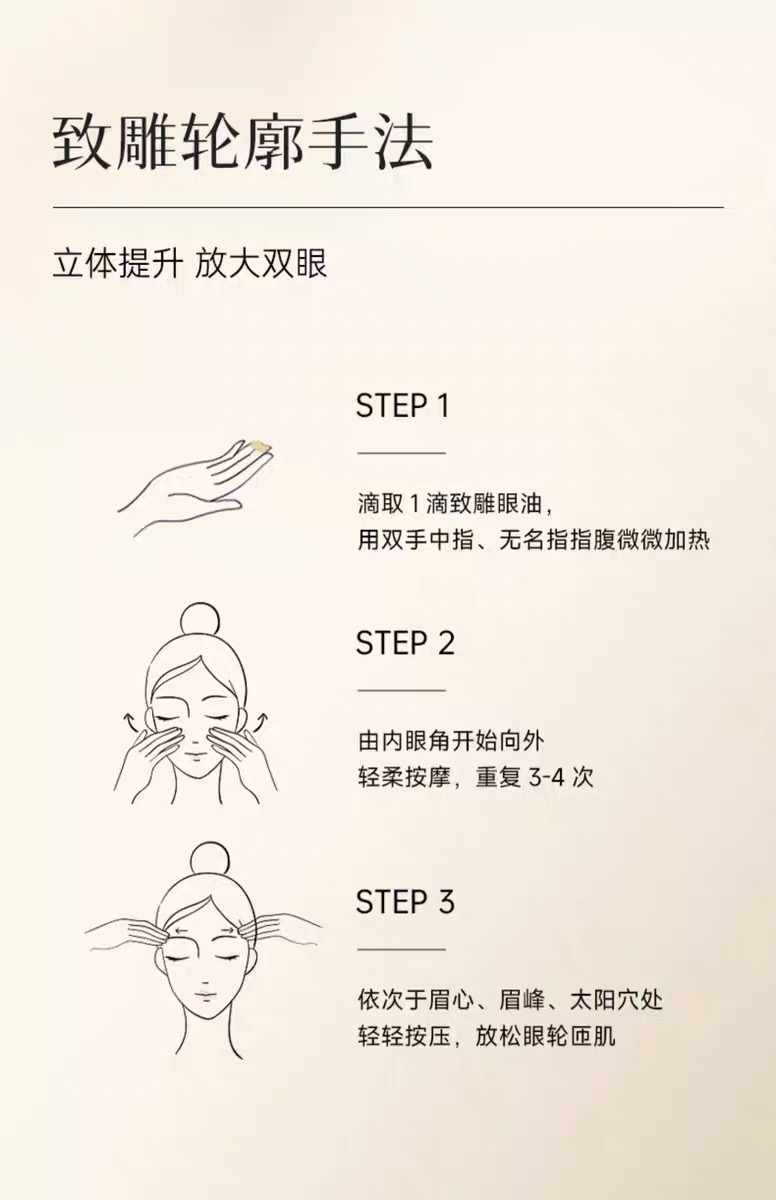 致雕轮廓手法

立体提升 放大双眼

STEP 1

滴取 1 滴致雕眼油，
用双手中指、无名指指腹微微加热

STEP 2

由内眼角开始向外
轻柔按摩，重复 3-4 次

STEP 3

依次于眉心、眉峰、太阳穴处
轻轻按压，放松眼轮匝肌