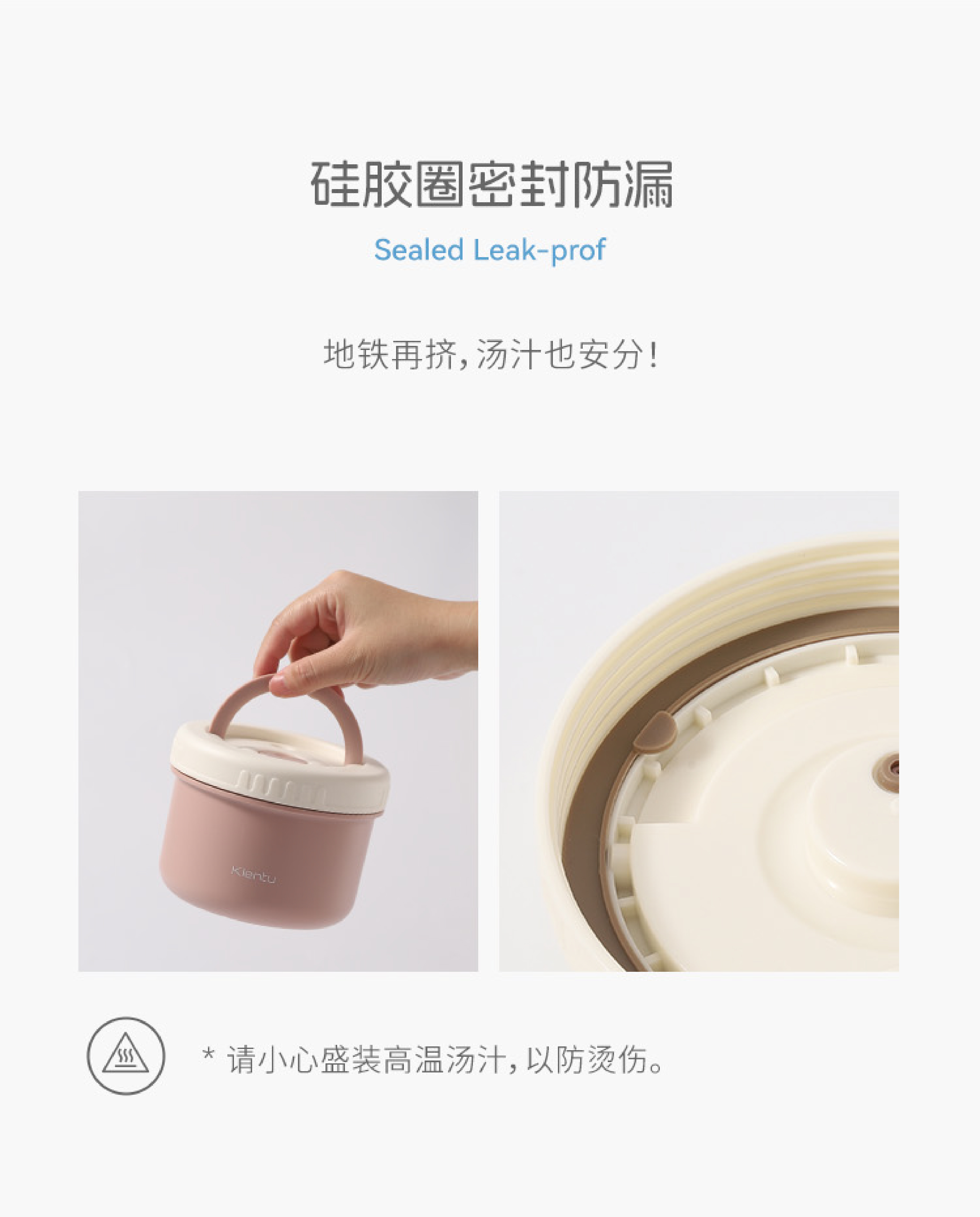 硅胶圈密封防漏

Sealed Leak-prof

地铁再挤，汤汁也安分！

Klentu

* 请小心盛装高温汤汁，以防烫伤。