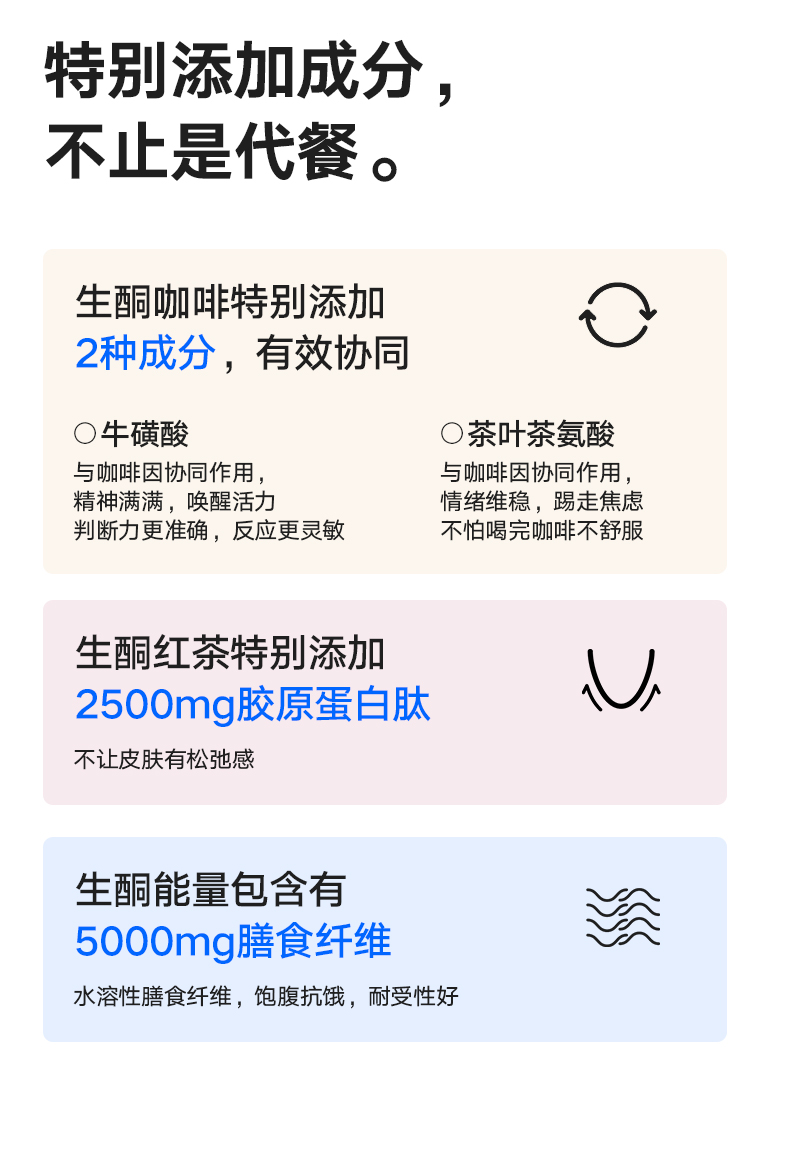 特别添加成分，
不止是代餐。

生酮咖啡特别添加
2种成分，有效协同

○牛磺酸
与咖啡因协同作用，
精神满满，唤醒活力
判断力更准确，反应更灵敏

○茶叶茶氨酸
与咖啡因协同作用，
情绪维稳，踢走焦虑
不怕喝完咖啡不舒服

生酮红茶特别添加
2500mg胶原蛋白肽

不让皮肤有松弛感

生酮能量包含有
5000mg膳食纤维

水溶性膳食纤维，饱腹抗饿，耐受性好