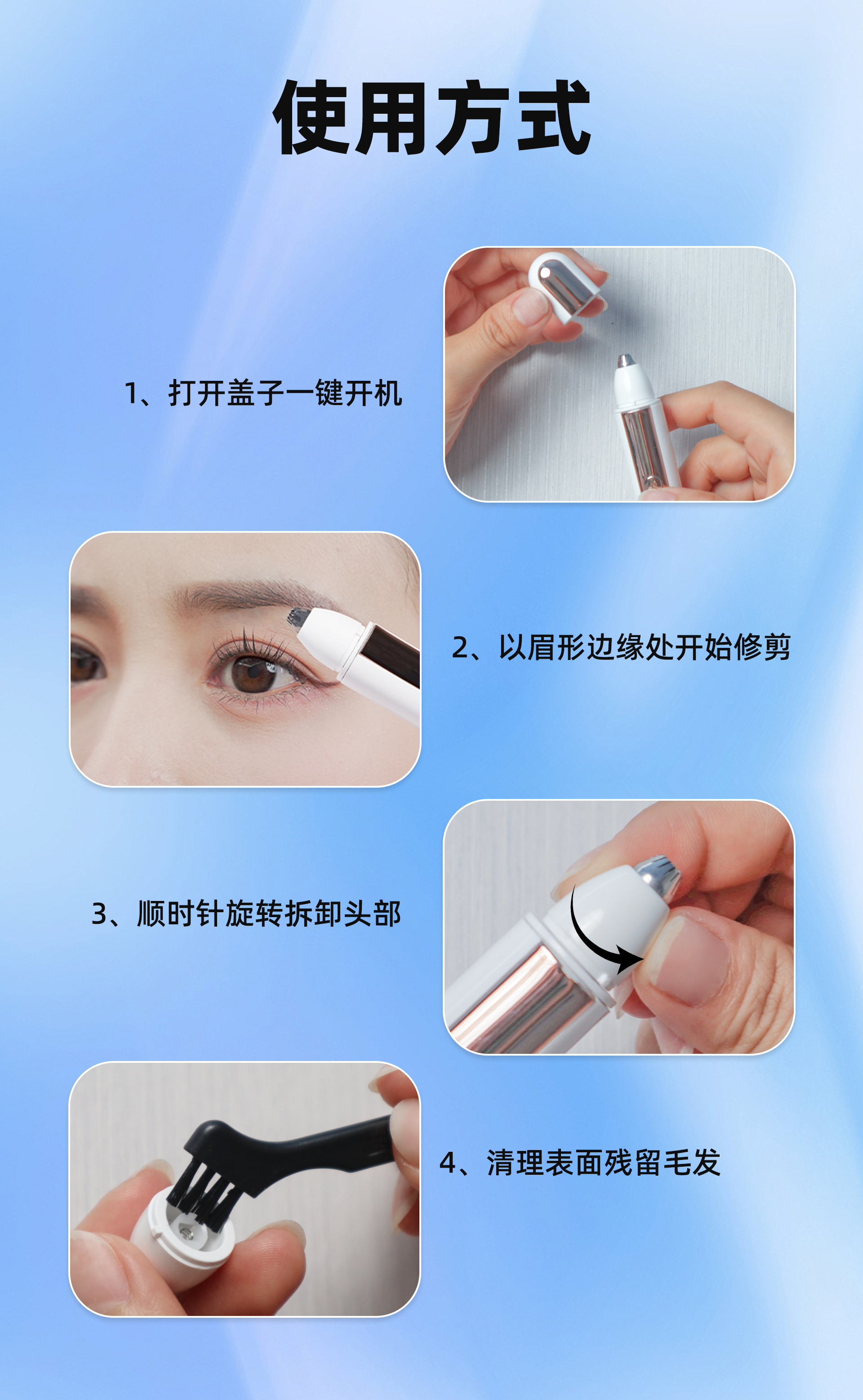 使用方式

1、打开盖子一键开机

2、以眉形边缘处开始修剪

3、顺时针旋转拆卸头部

4、清理表面残留毛发