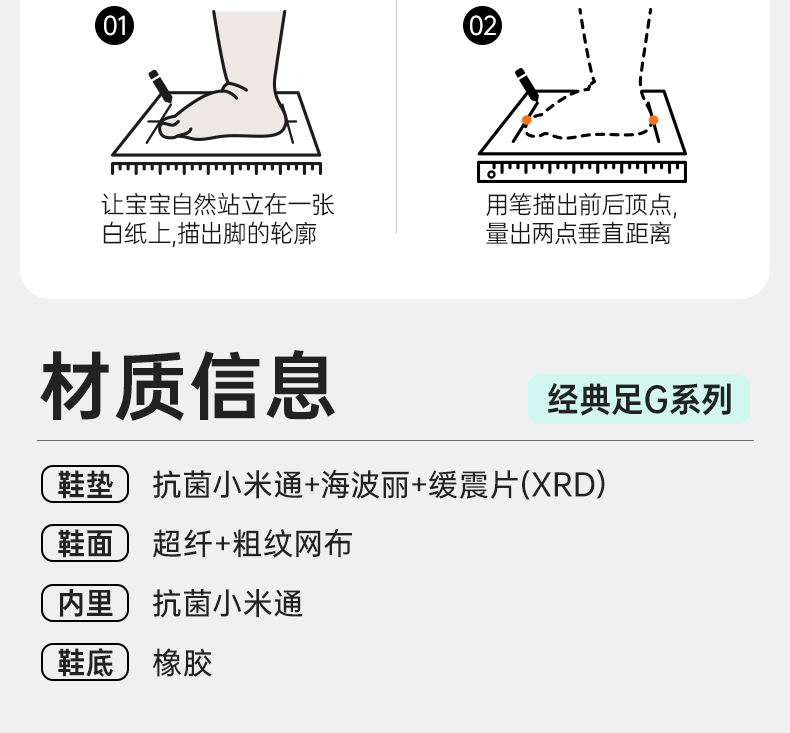 01

让宝宝自然站立在一张白纸上,描出脚的轮廓

02

用笔描出前后顶点,量出两点垂直距离

材质信息

经典足G系列

鞋垫 抗菌小米通+海波丽+缓震片(XRD)

鞋面 超纤+粗纹网布

内里 抗菌小米通

鞋底 橡胶