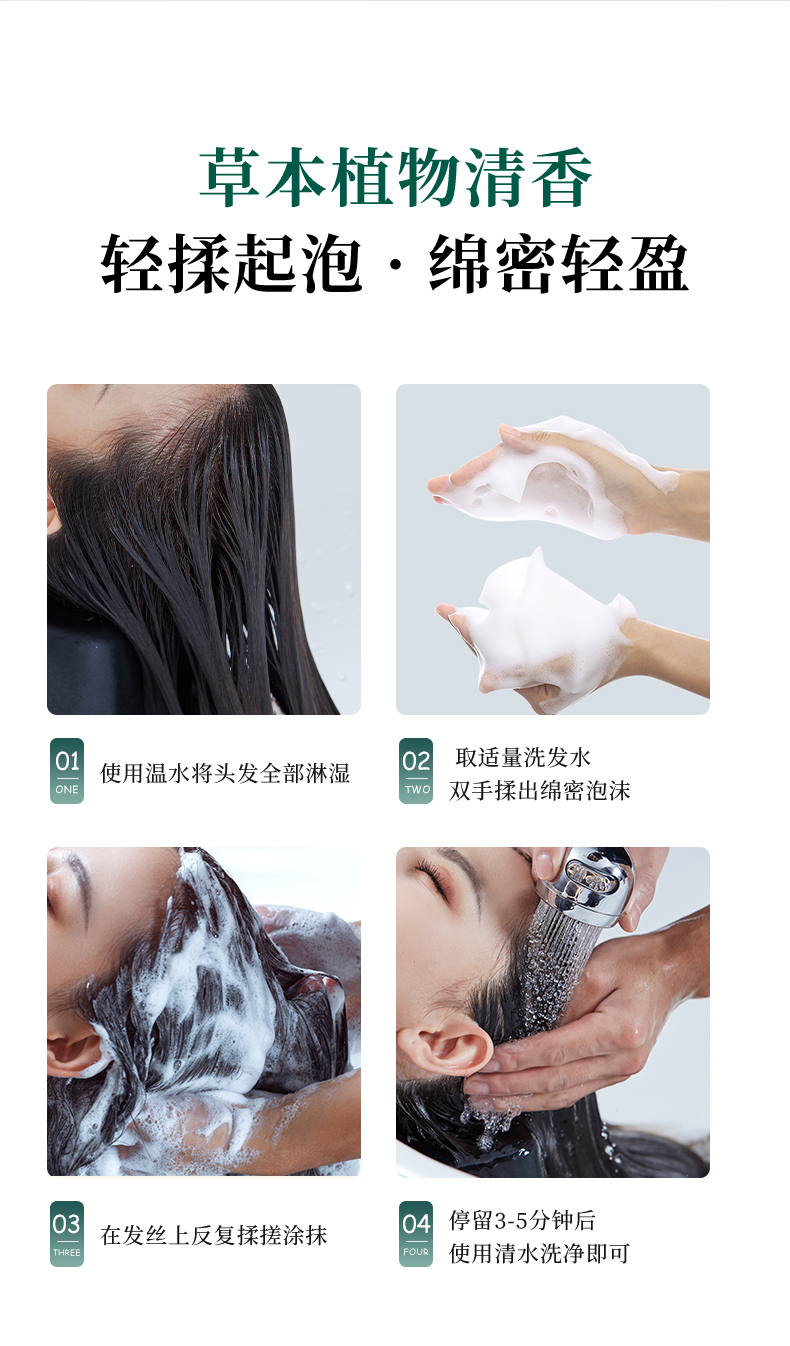 草本植物清香
轻揉起泡 · 绵密轻盈

01
ONE
使用温水将头发全部淋湿

02
TWO
取适量洗发水
双手揉出绵密泡沫

03
THREE
在发丝上反复揉搓涂抹

04
FOUR
停留3-5分钟后
使用清水洗净即可