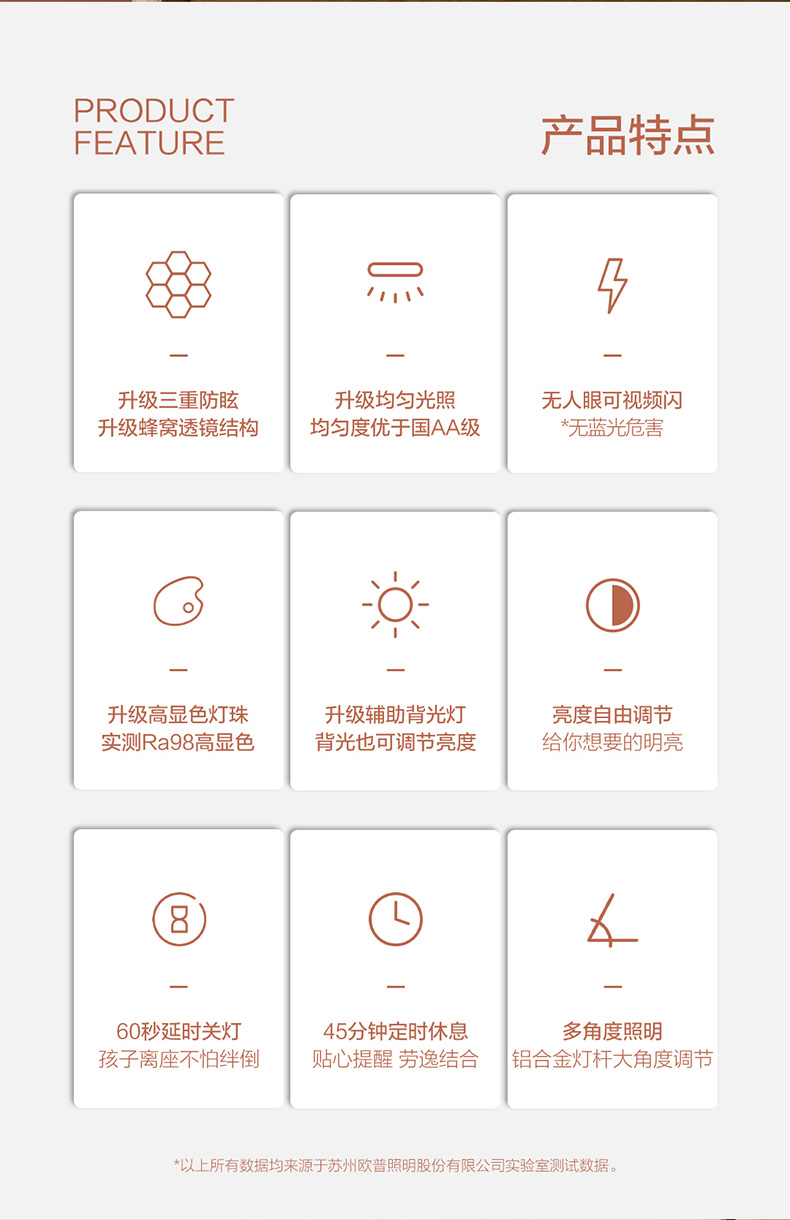 PRODUCT
FEATURE

产品特点

-

升级三重防眩
升级蜂窝透镜结构

-

升级均匀光照
均匀度优于国AA级

-

无人眼可视频闪
*无蓝光危害

-

升级高显色灯珠
实测Ra98高显色

-

升级辅助背光灯
背光也可调节亮度

-

亮度自由调节
给你想要的明亮

-

60秒延时关灯
孩子离座不怕绊倒

-

45分钟定时休息
贴心提醒 劳逸结合

-

多角度照明
铝合金灯杆大角度调节

*以上所有数据均来源于苏州欧普照明股份有限公司实验室测试数据。