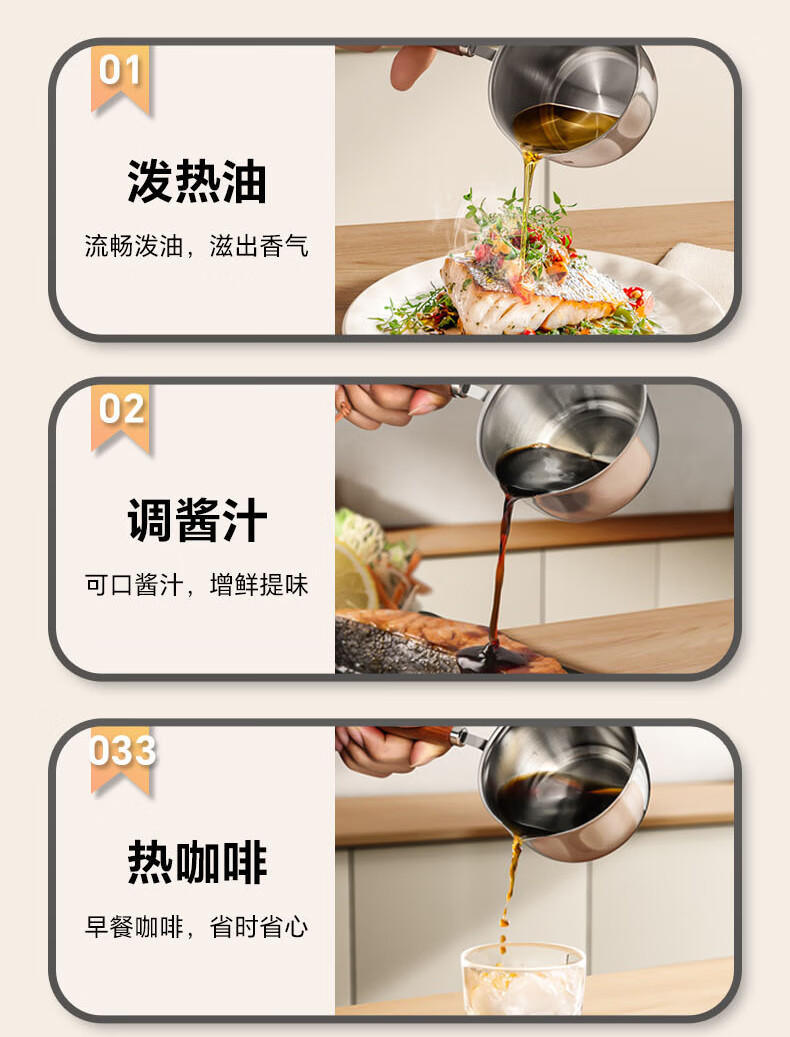 01

泼热油

流畅泼油，滋出香气

02

调酱汁

可口酱汁，增鲜提味

033

热咖啡

早餐咖啡，省时省心