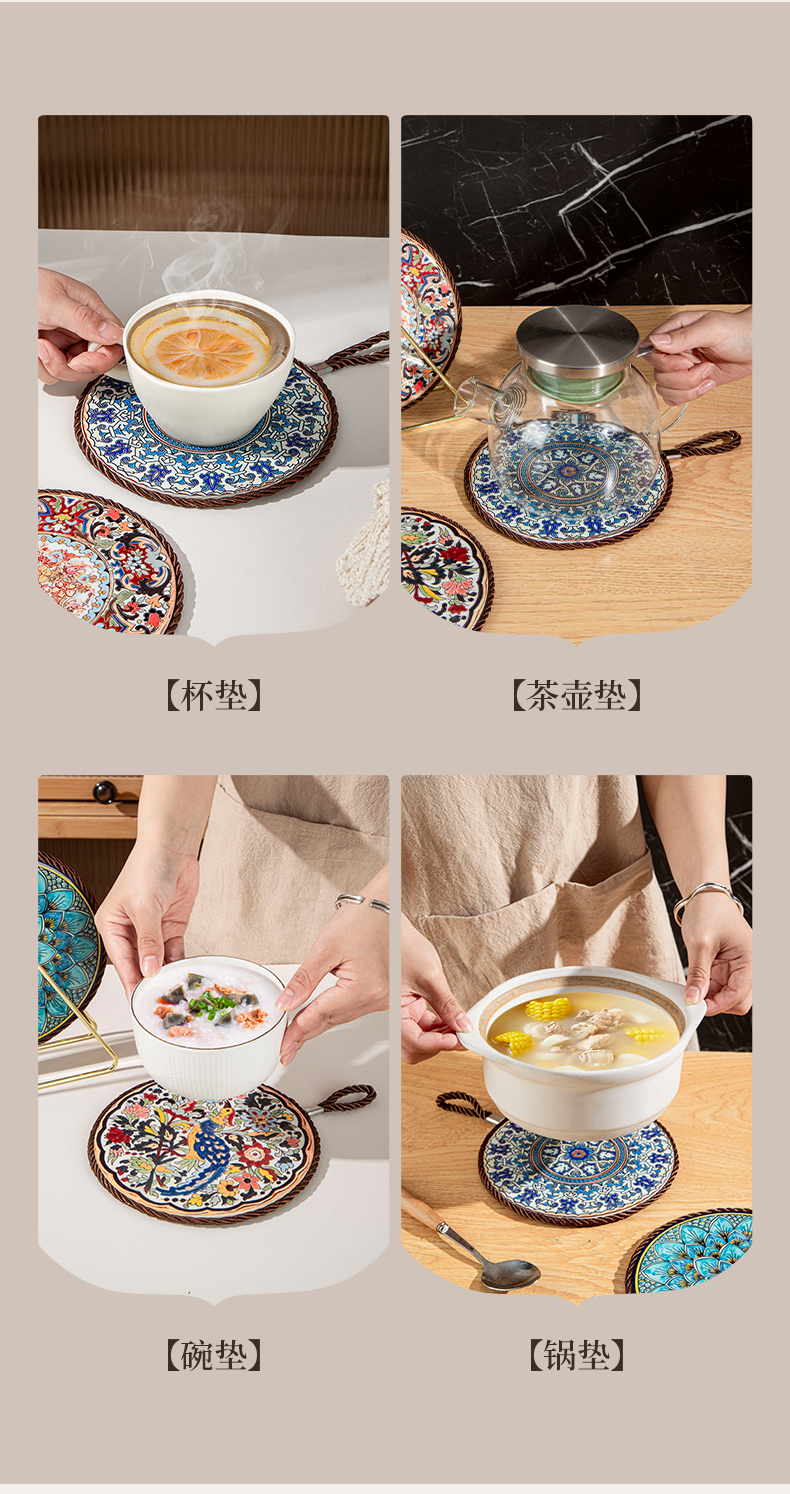 【杯垫】

【茶壶垫】

【碗垫】

【锅垫】