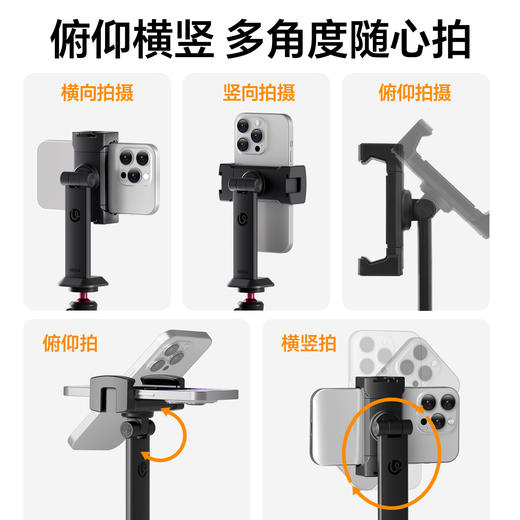 俯仰横竖 多角度随心拍

横向拍摄

竖向拍摄

俯仰拍摄

俯仰拍

横竖拍