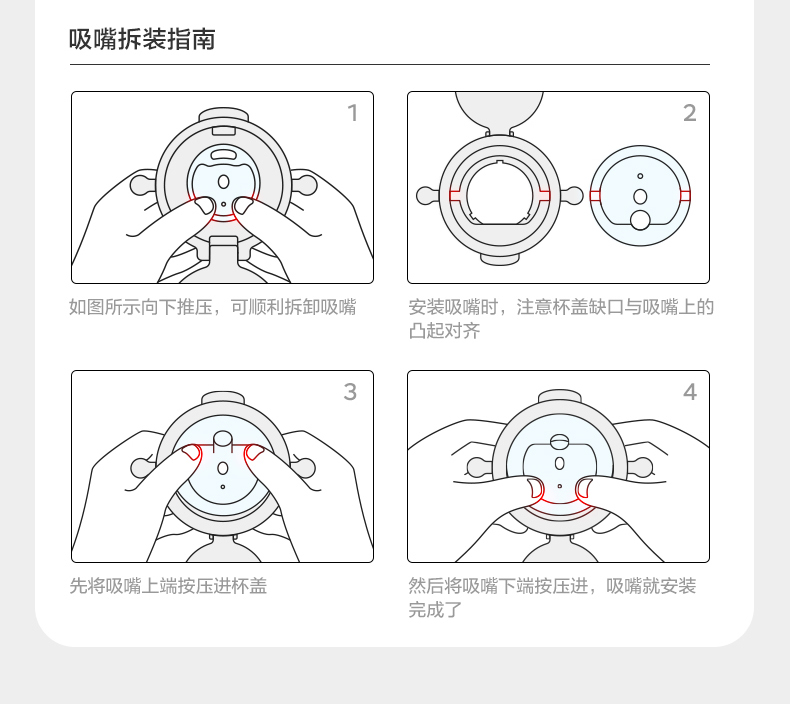 吸嘴拆装指南

1

如图所示向下推压，可顺利拆卸吸嘴

2

安装吸嘴时，注意杯盖缺口与吸嘴上的凸起对齐

3

先将吸嘴上端按压进杯盖

4

然后将吸嘴下端按压进，吸嘴就安装完成了