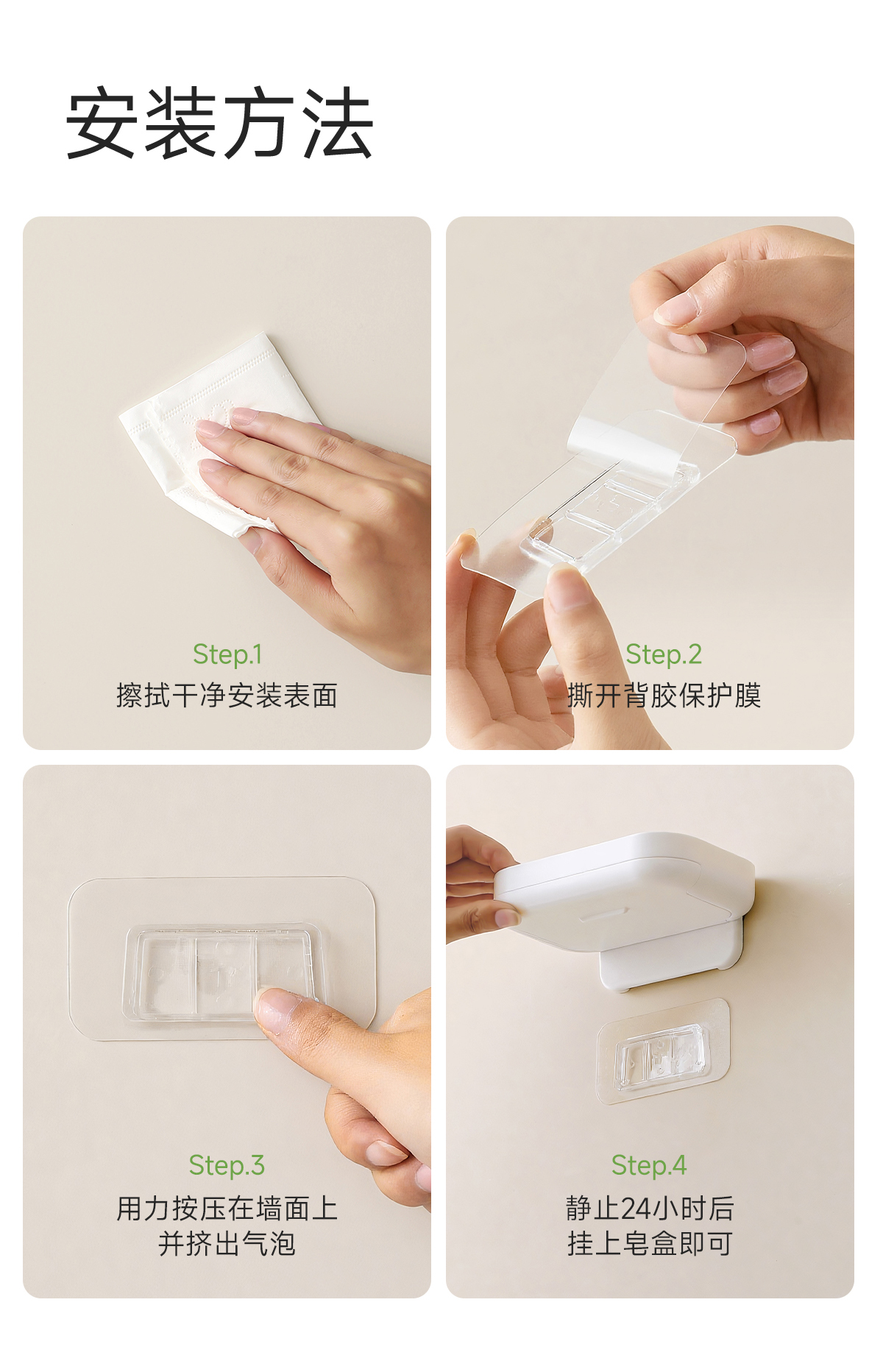 安装方法

Step.1
擦拭干净安装表面

Step.2
撕开背胶保护膜

Step.3
用力按压在墙面上
并挤出气泡

Step.4
静止24小时后
挂上皂盒即可