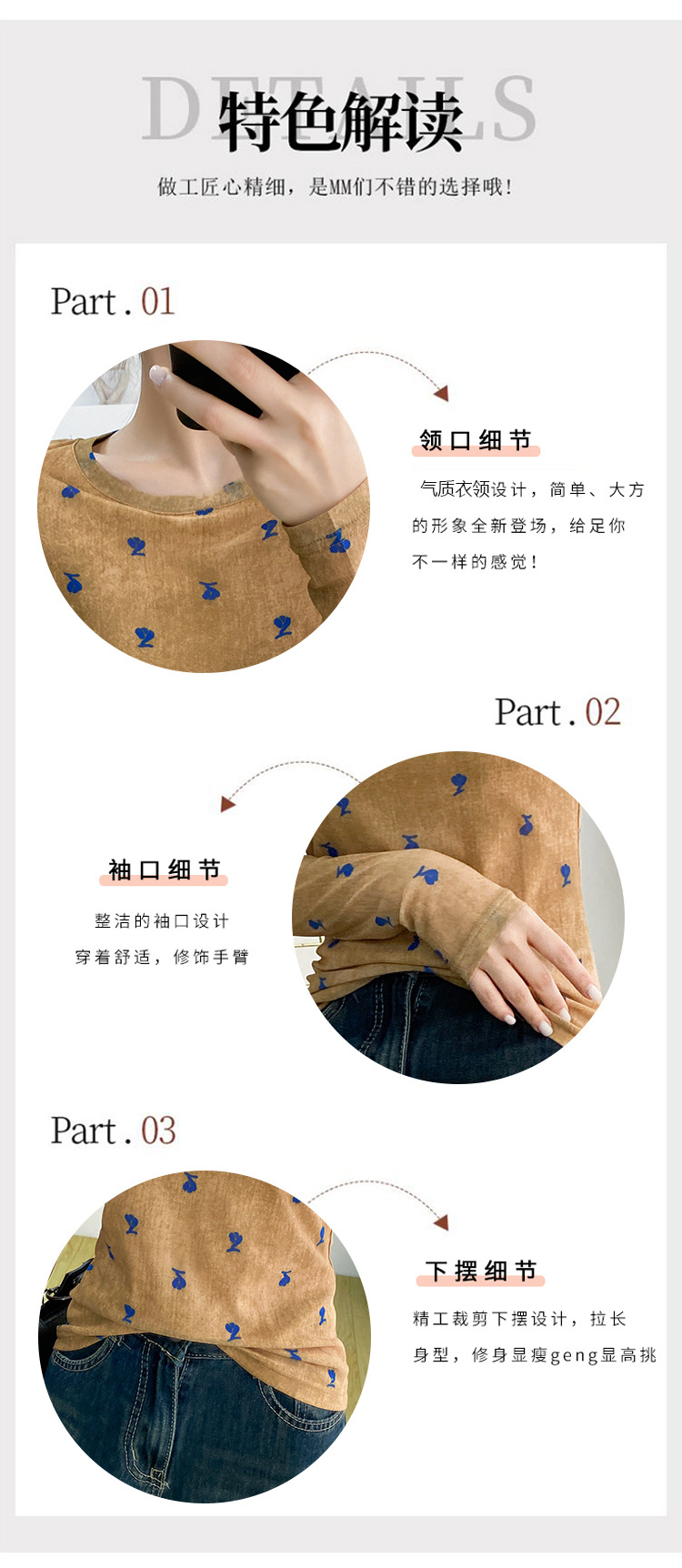 DETAILS
特色解读
做工匠心精细，是MM们不错的选择哦！

Part.01

领口细节

气质衣领设计，简单、大方的形象全新登场，给足你不一样的感觉！

Part.02

袖口细节

整洁的袖口设计
穿着舒适，修饰手臂

Part.03

下摆细节

精工裁剪下摆设计，拉长身型，修身显瘦geng显高挑