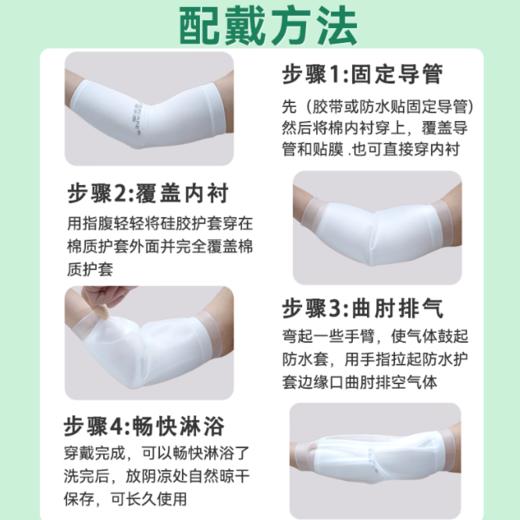 配戴方法

步骤1:固定导管

先（胶带或防水贴固定导管）然后将棉内衬穿上，覆盖导管和贴膜 .也可直接穿内衬

步骤2:覆盖内衬

用指腹轻轻将硅胶护套穿在棉质护套外面并完全覆盖棉质护套

步骤3:曲肘排气

弯起一些手臂，使气体鼓起防水套，用手指拉起防水护套边缘口曲肘排空气体

步骤4:畅快淋浴

穿戴完成，可以畅快淋浴了洗完后，放阴凉处自然晾干保存，可长久使用